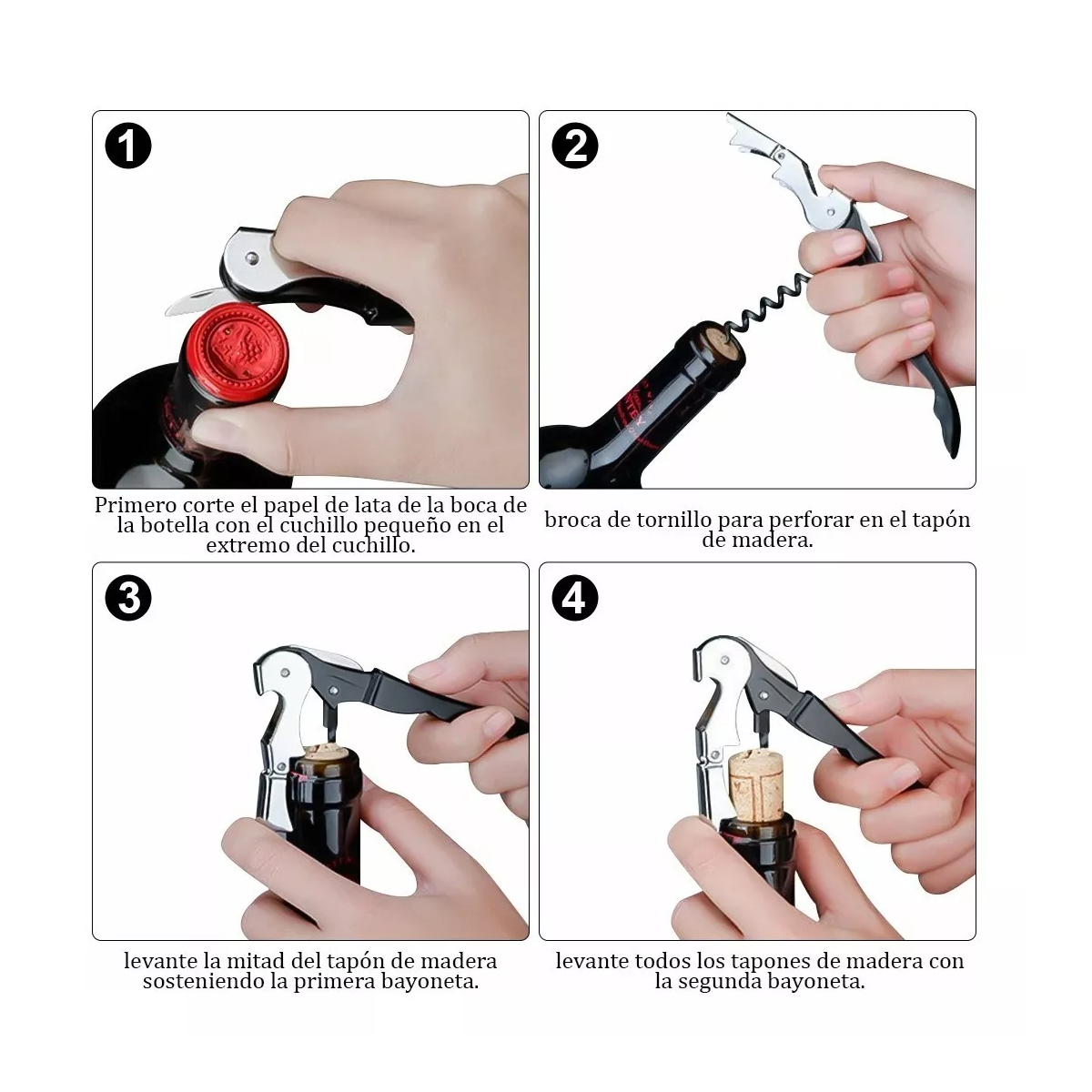 1

Primero corte el papel de lata de la boca de la botella con el cuchillo pequeño en el extremo del cuchillo.

2

broca de tornillo para perforar en el tapón de madera.

3

levante la mitad del tapón de madera sosteniendo la primera bayoneta.

4

levante todos los tapones de madera con la segunda bayoneta.