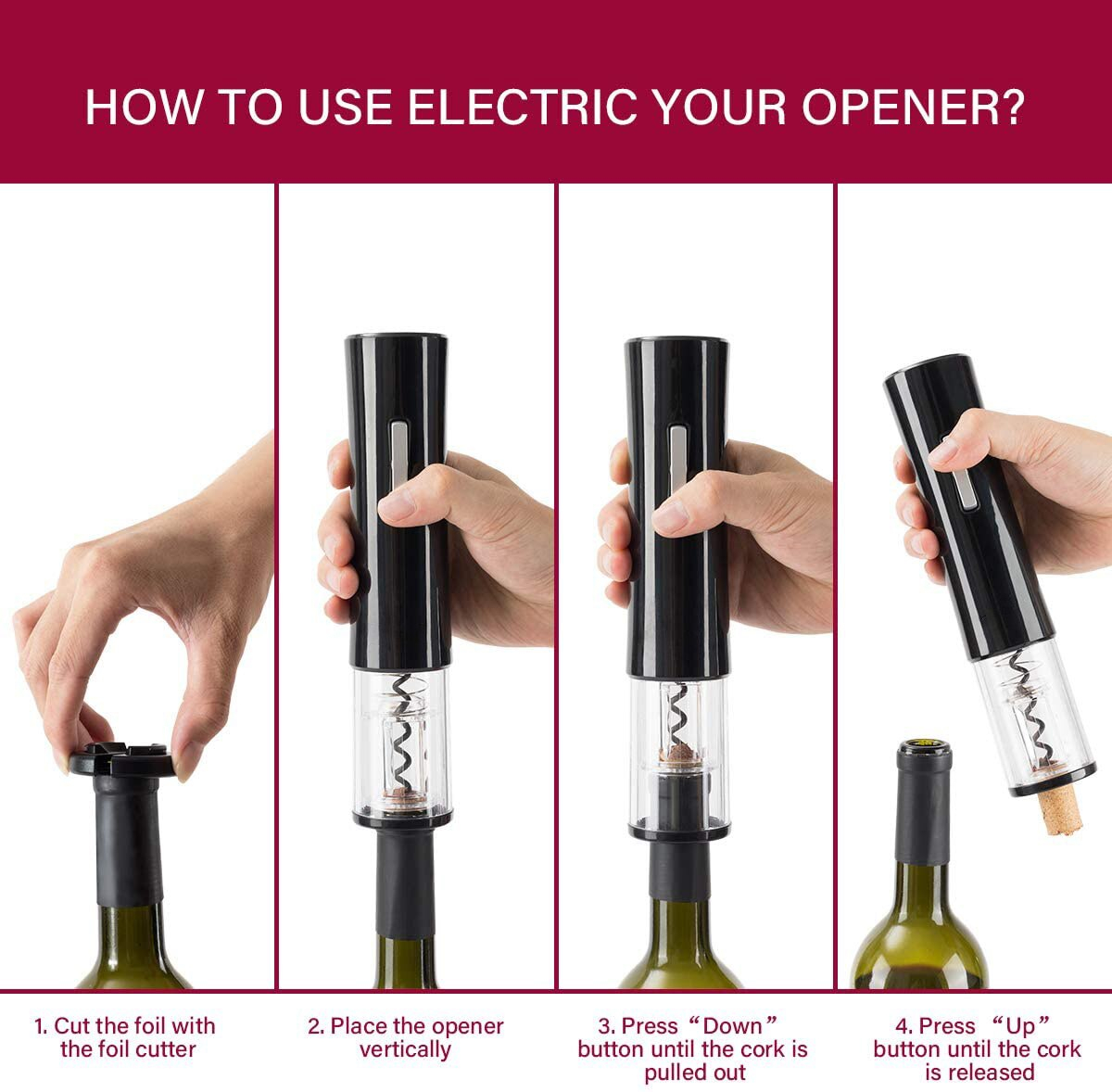 HOW TO USE ELECTRIC YOUR OPENER?

1. Cut the foil with the foil cutter

2. Place the opener vertically

3. Press “Down” button until the cork is pulled out

4. Press “Up” button until the cork is released