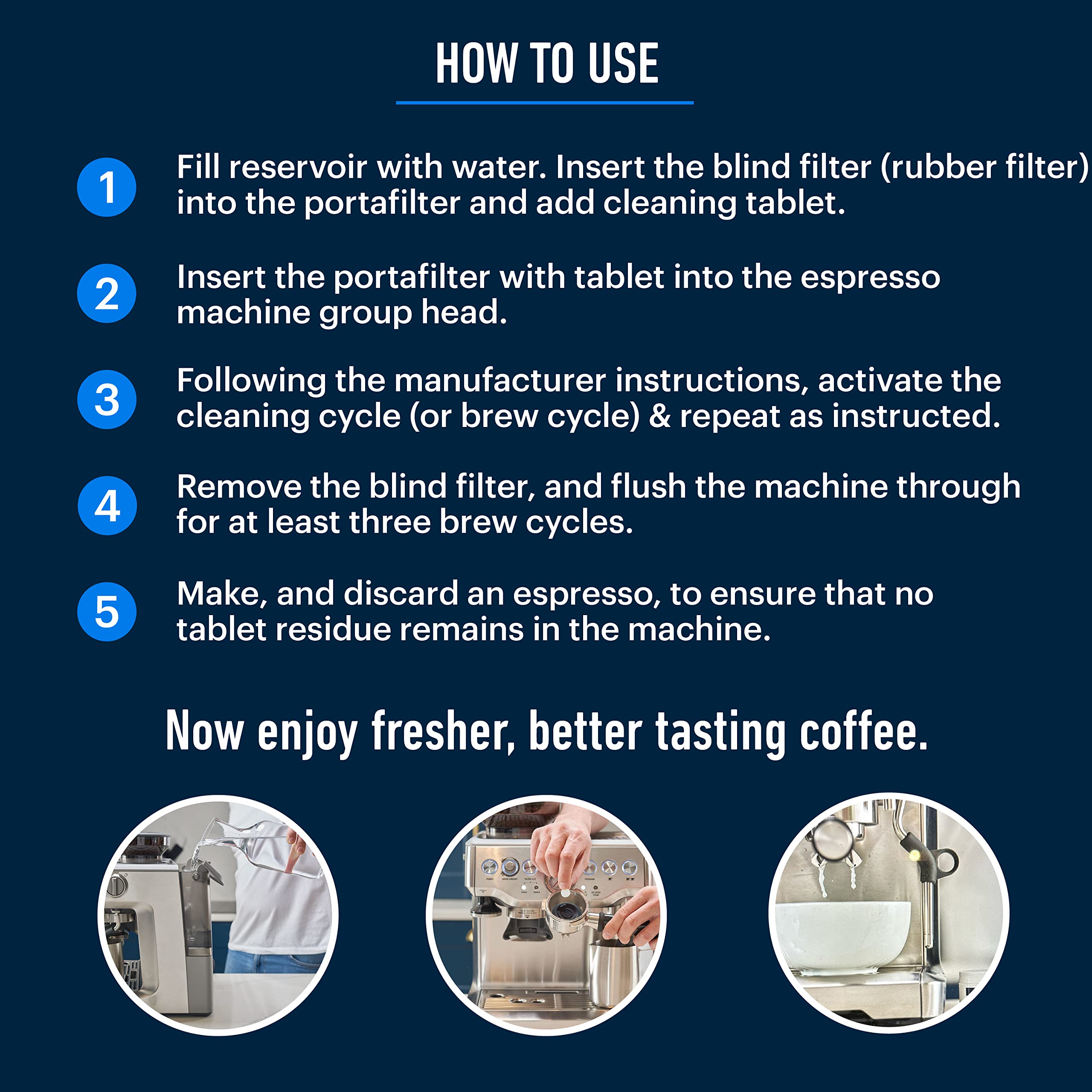 HOW TO USE

1 Fill reservoir with water. Insert the blind filter (rubber filter) into the portafilter and add cleaning tablet.

2 Insert the portafilter with tablet into the espresso machine group head.

3 Following the manufacturer instructions, activate the cleaning cycle (or brew cycle) & repeat as instructed.

4 Remove the blind filter, and flush the machine through for at least three brew cycles.

5 Make, and discard an espresso, to ensure that no tablet residue remains in the machine.

Now enjoy fresher, better tasting coffee.