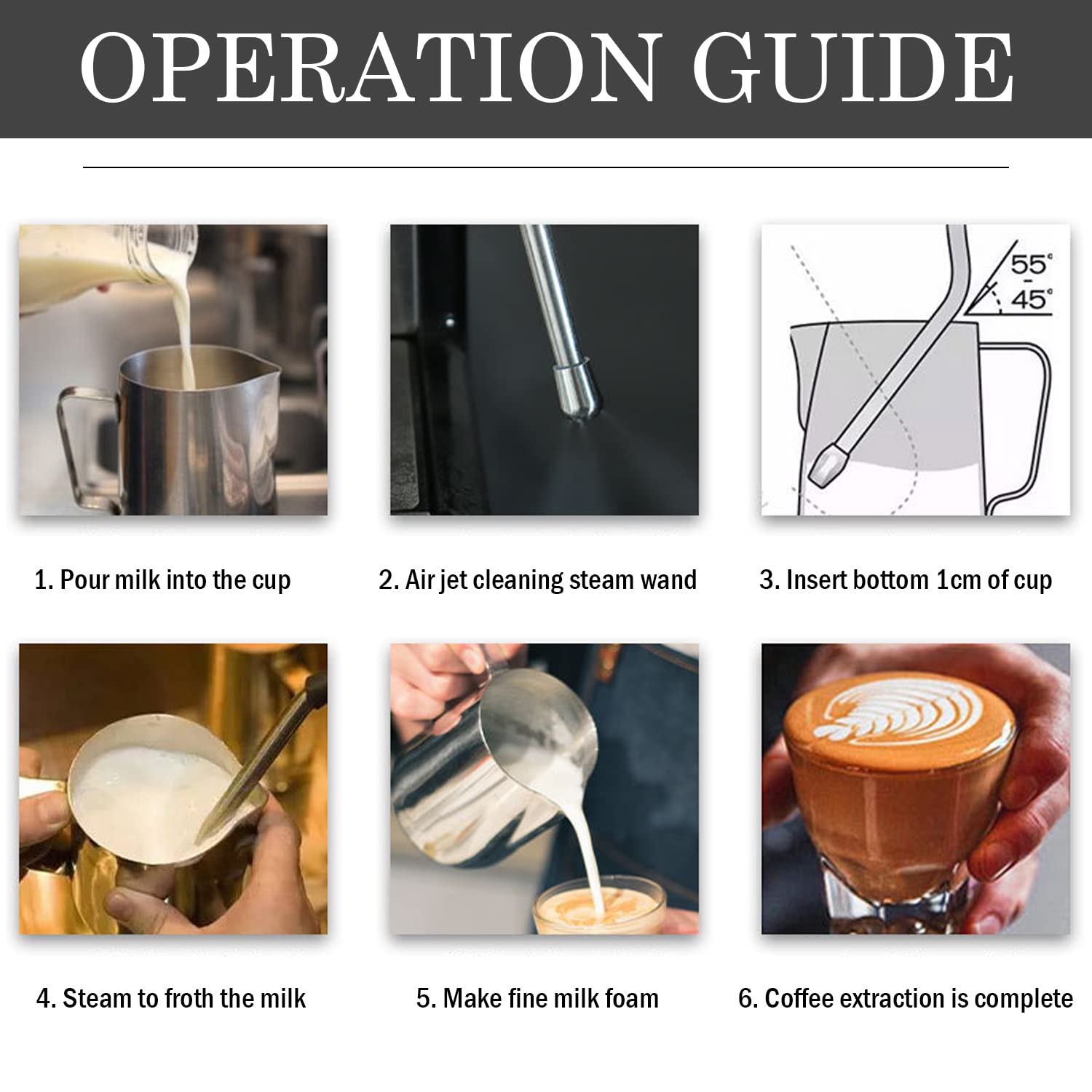 OPERATION GUIDE

55°
-
45°

1. Pour milk into the cup

2. Air jet cleaning steam wand

3. Insert bottom 1cm of cup

4. Steam to froth the milk

5. Make fine milk foam

6. Coffee extraction is complete