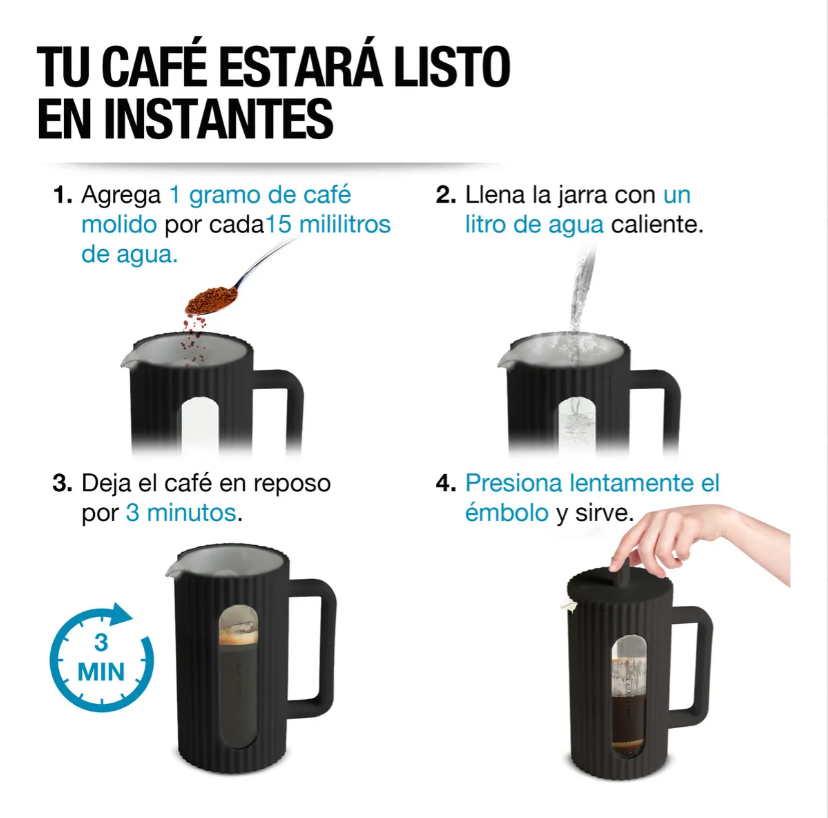 TU CAFÉ ESTARÁ LISTO EN INSTANTES

1. Agrega 1 gramo de café molido por cada15 mililitros de agua.

2. Llena la jarra con un litro de agua caliente.

3. Deja el café en reposo por 3 minutos.

3 MIN

4. Presiona lentamente el émbolo y sirve.