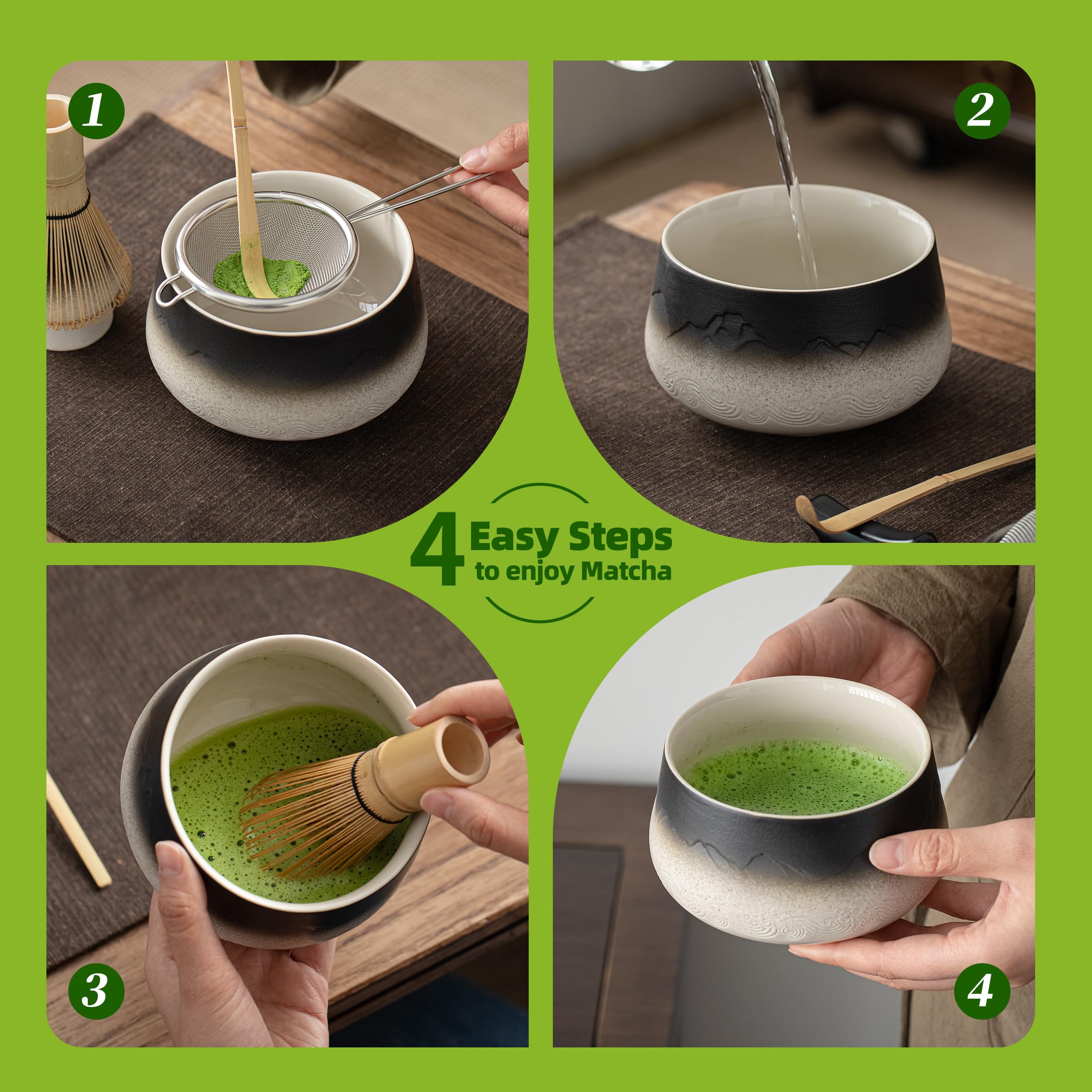 1

2

4 Easy Steps
to enjoy Matcha

3

4