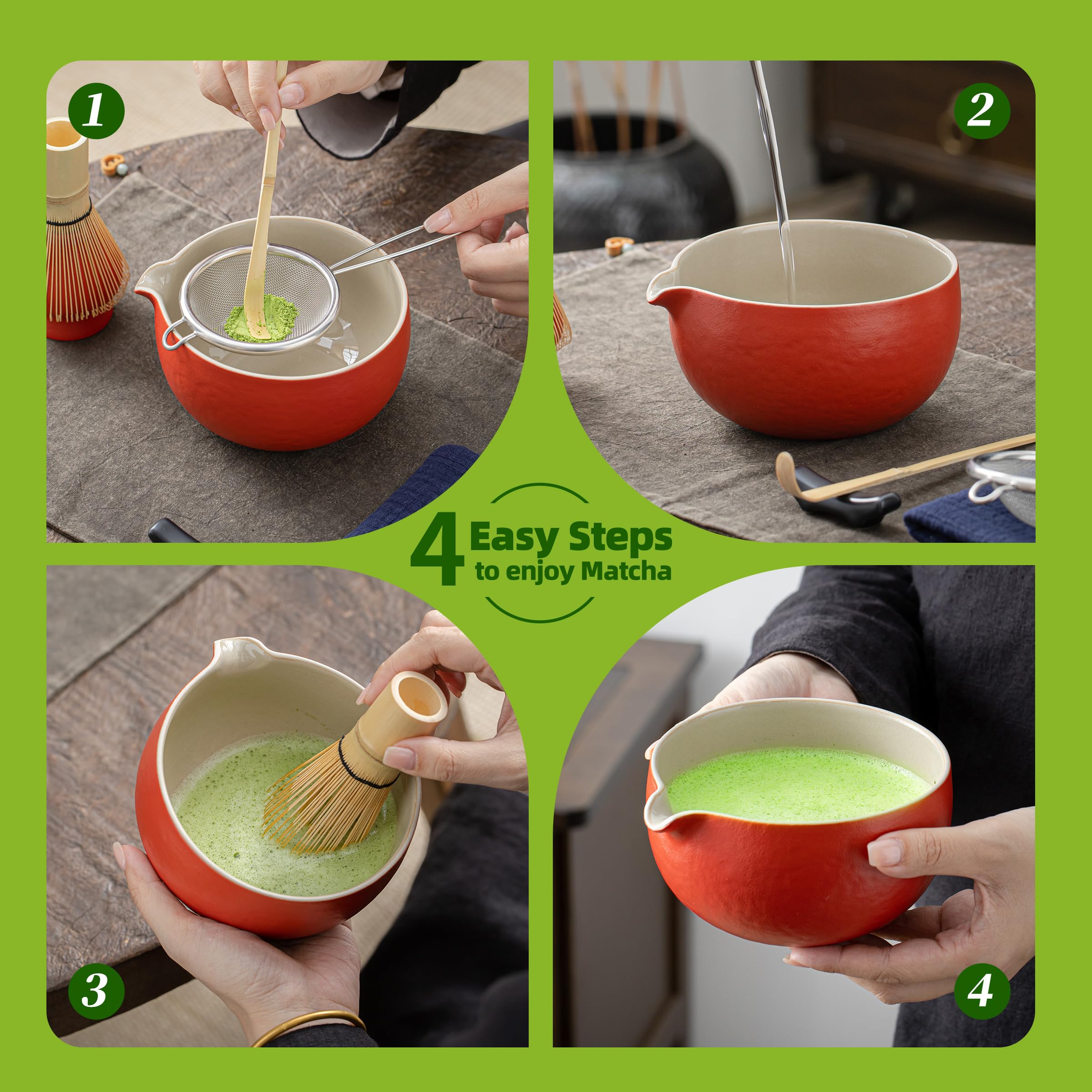 1

2

4 Easy Steps
to enjoy Matcha

3

4