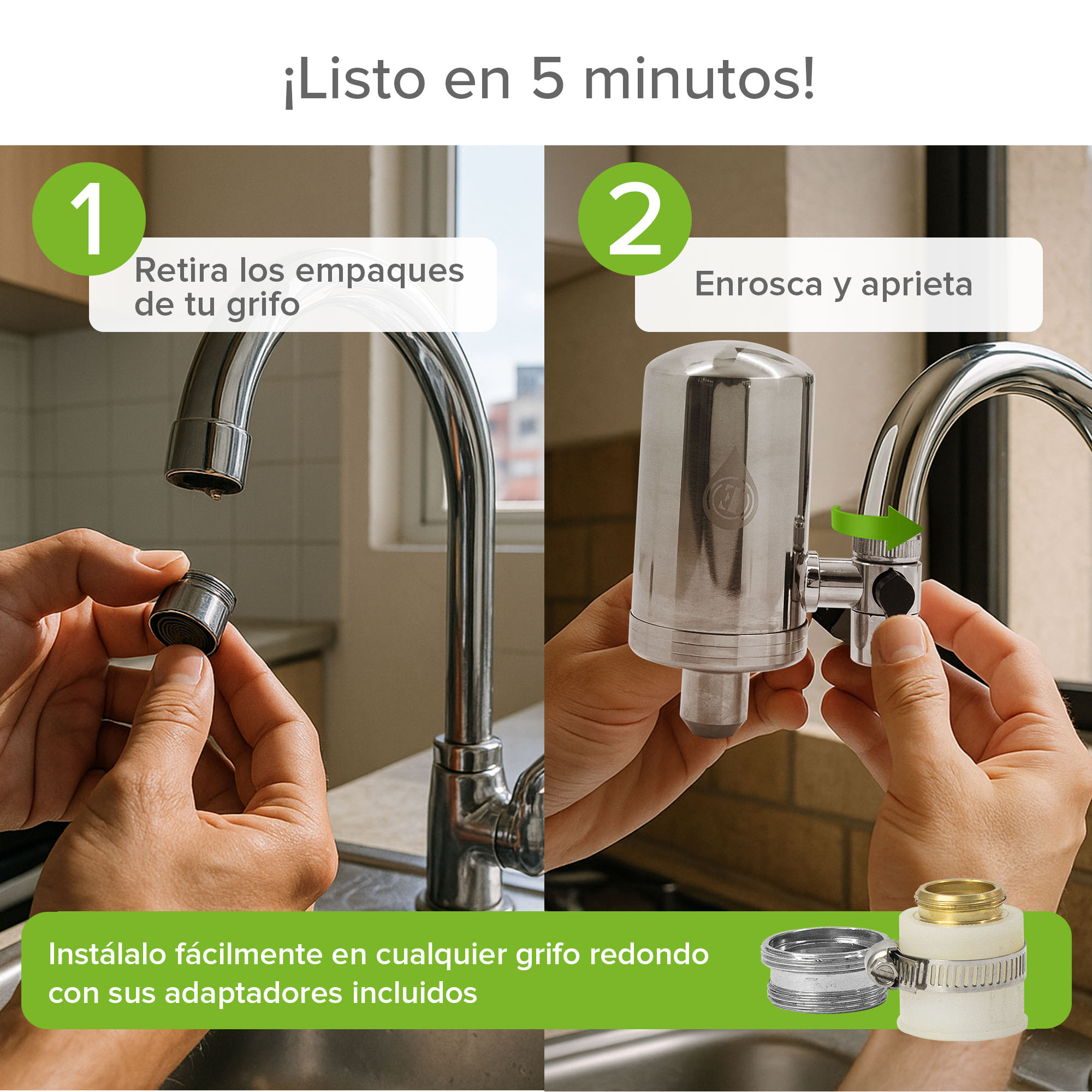 ¡Listo en 5 minutos!

1

Retira los empaques de tu grifo

2

Enrosca y aprieta

Instálalo fácilmente en cualquier grifo redondo con sus adaptadores incluidos