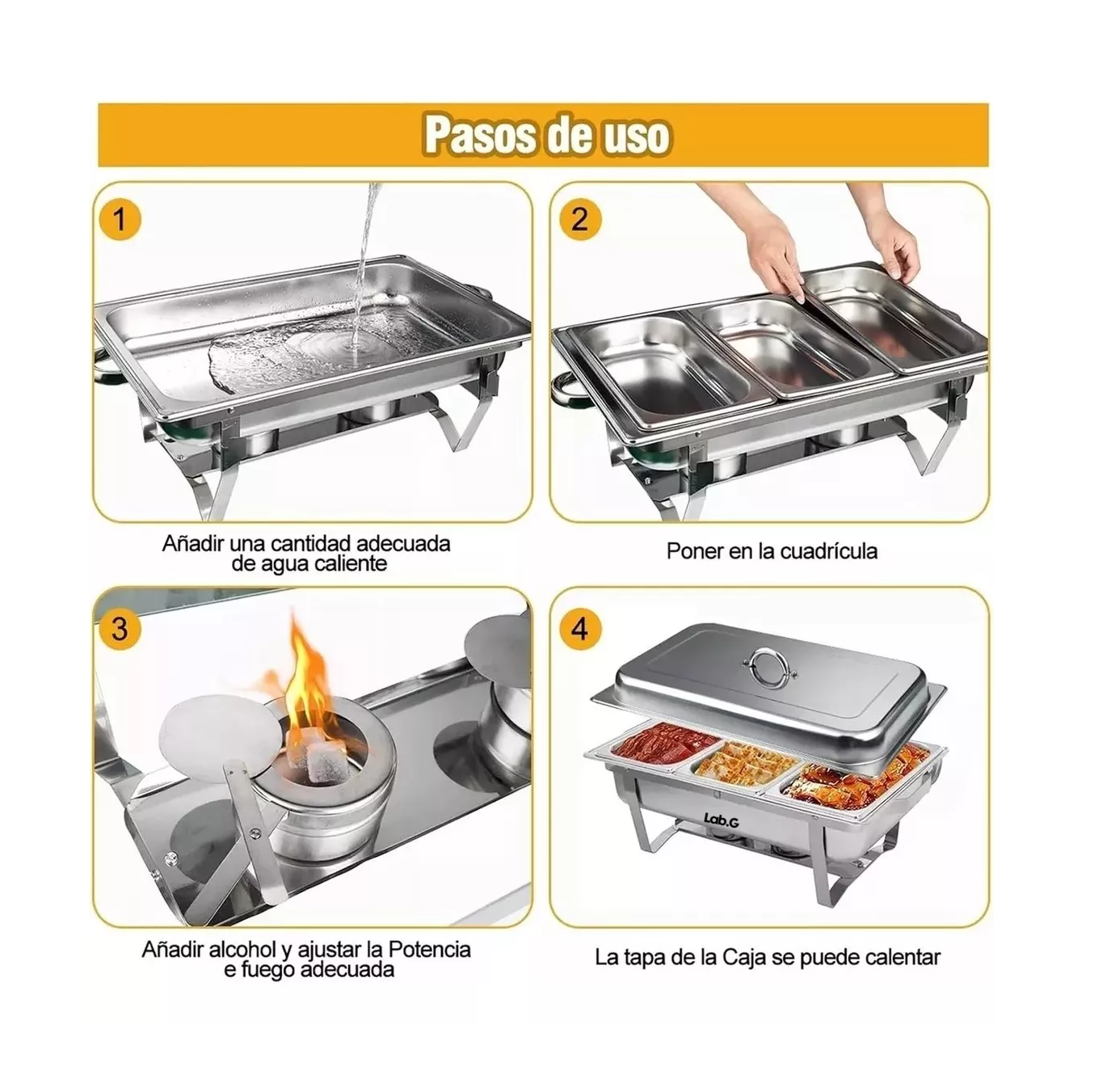 Pasos de uso

1

Añadir una cantidad adecuada de agua caliente

2

Poner en la cuadrícula

3

Añadir alcohol y ajustar la Potencia e fuego adecuada

4

Lab.G

La tapa de la Caja se puede calentar