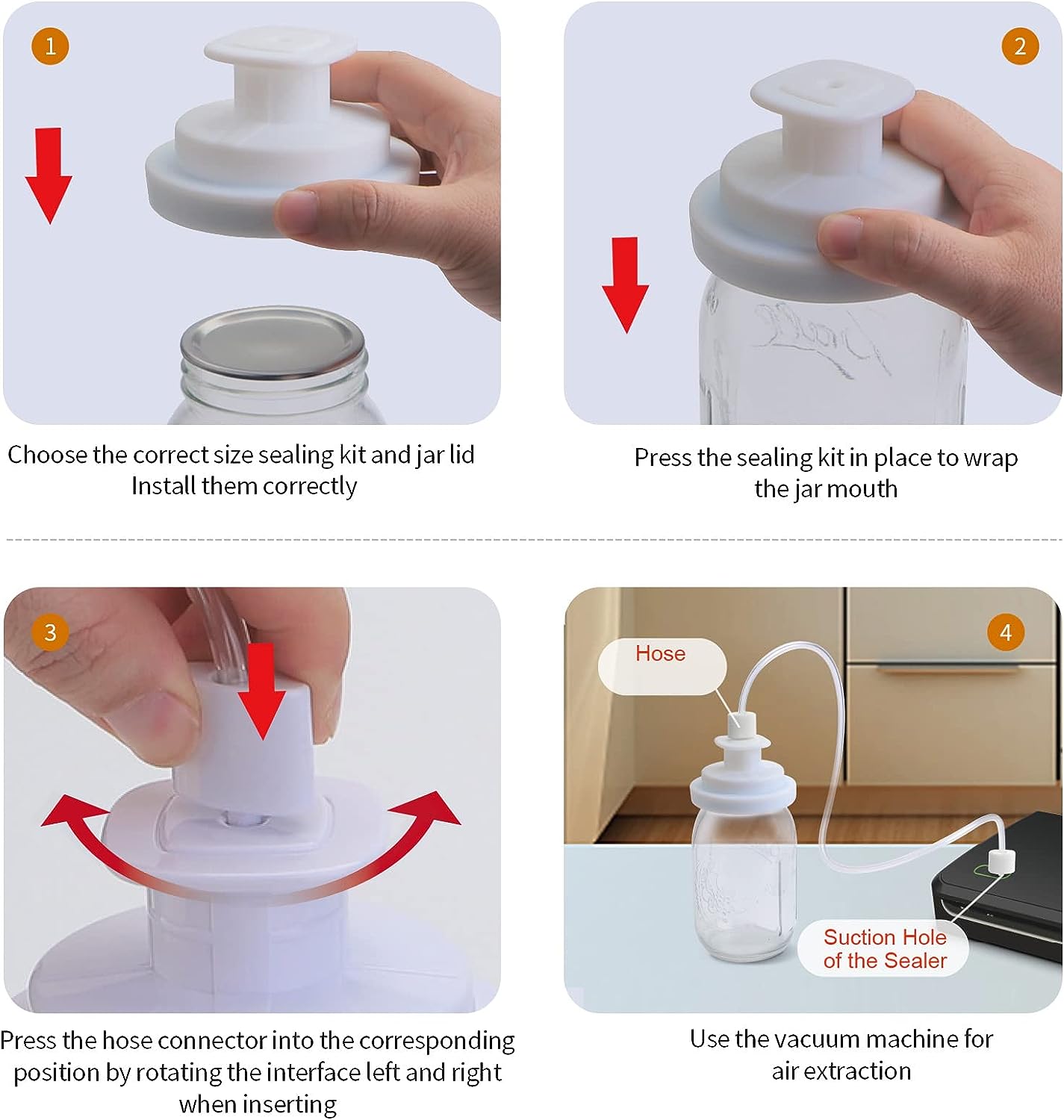 1

Choose the correct size sealing kit and jar lid
Install them correctly

2

Press the sealing kit in place to wrap the jar mouth

3

Press the hose connector into the corresponding position by rotating the interface left and right when inserting

4

Hose

Suction Hole of the Sealer

Use the vacuum machine for air extraction