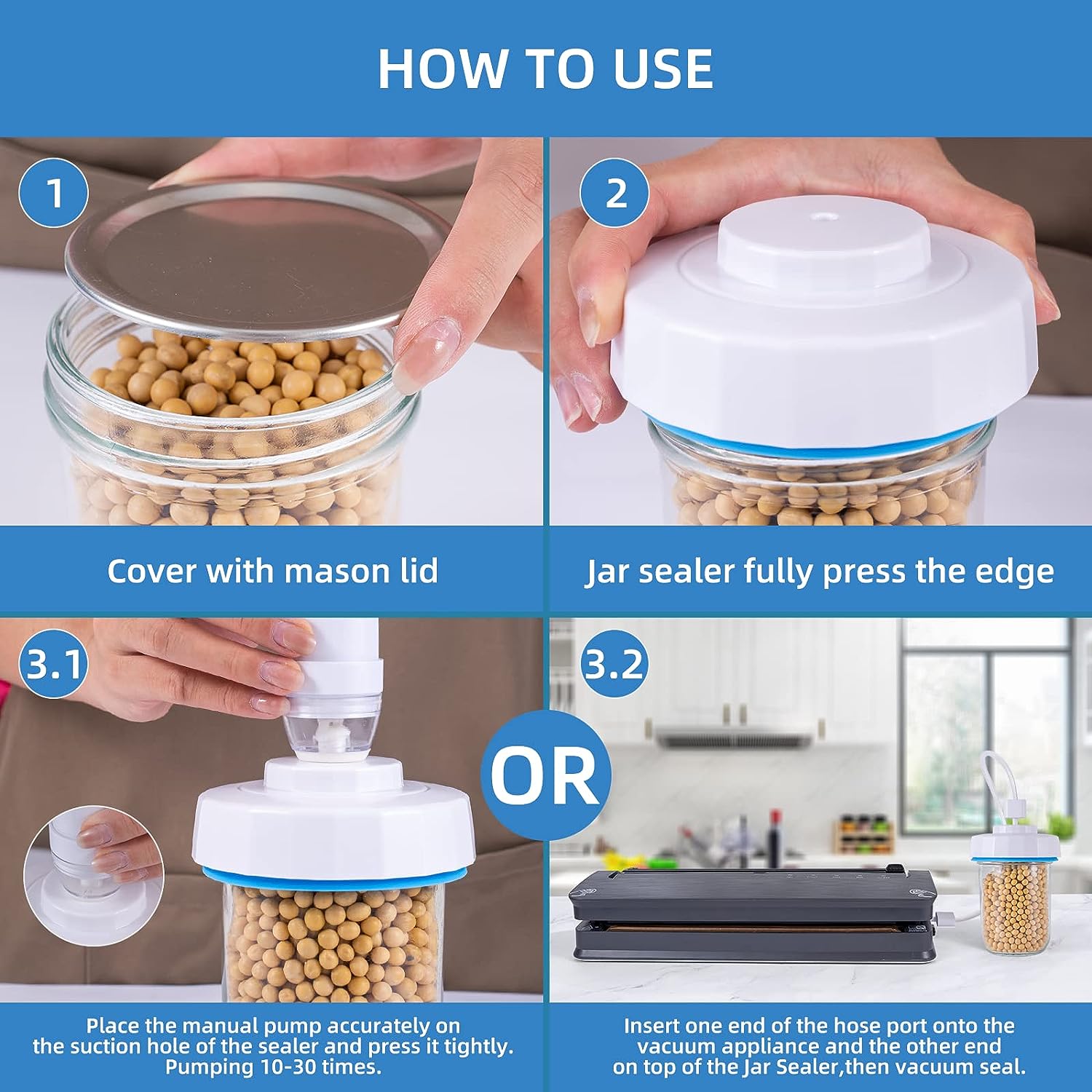 HOW TO USE

1

Cover with mason lid

2

Jar sealer fully press the edge

3.1

Place the manual pump accurately on the suction hole of the sealer and press it tightly. Pumping 10-30 times.

OR

3.2

Insert one end of the hose port onto the vacuum appliance and the other end on top of the Jar Sealer,then vacuum seal.