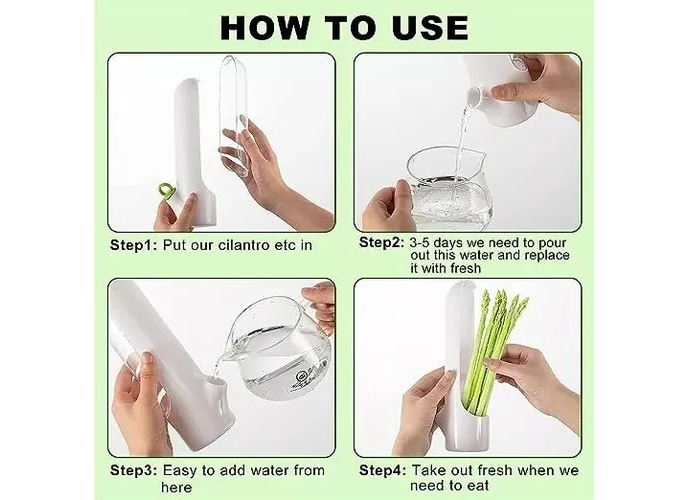 HOW TO USE

Step1: Put our cilantro etc in

Step2: 3-5 days we need to pour out this water and replace it with fresh

Step3: Easy to add water from here

Step4: Take out fresh when we need to eat