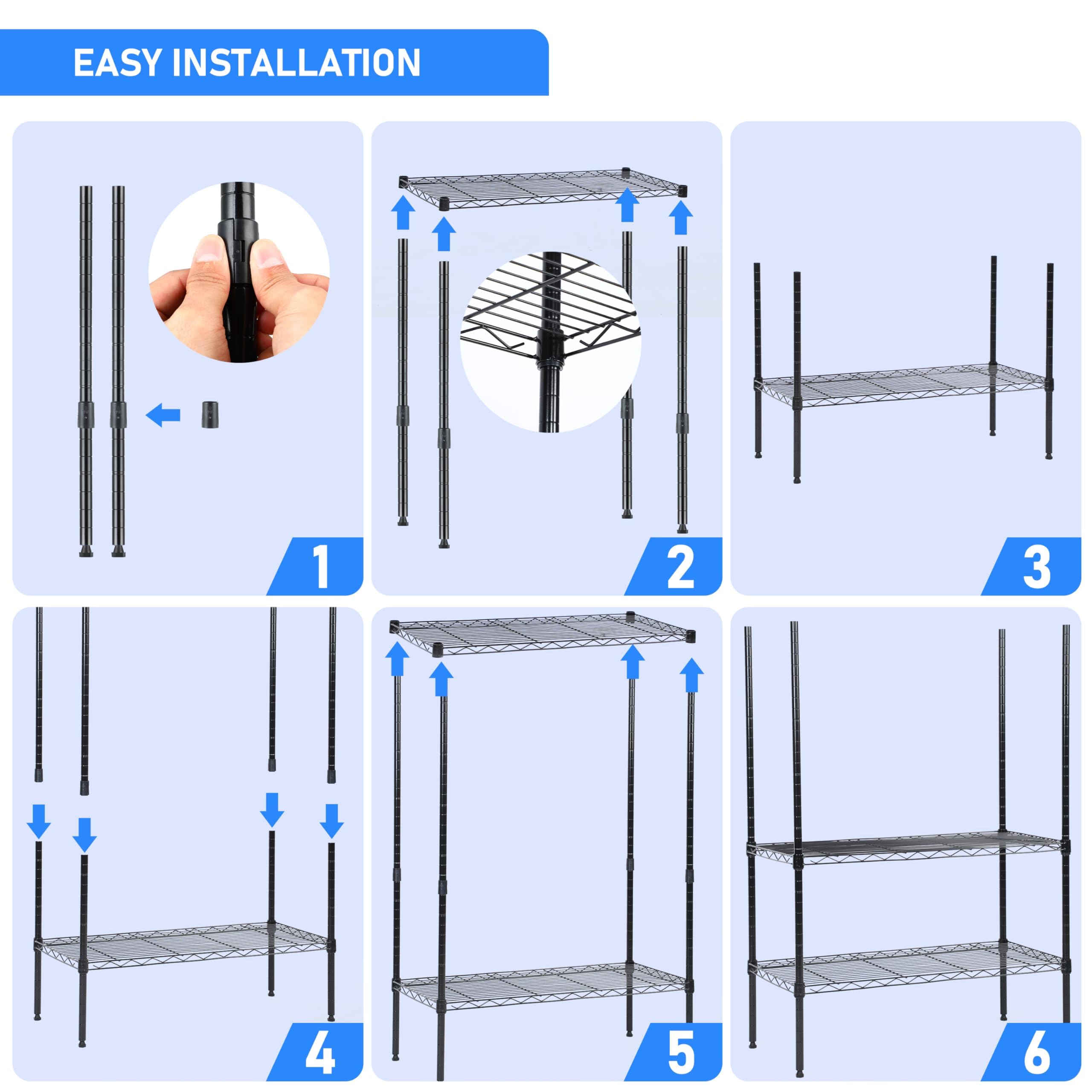 EASY INSTALLATION

1

2

3

4

5

6