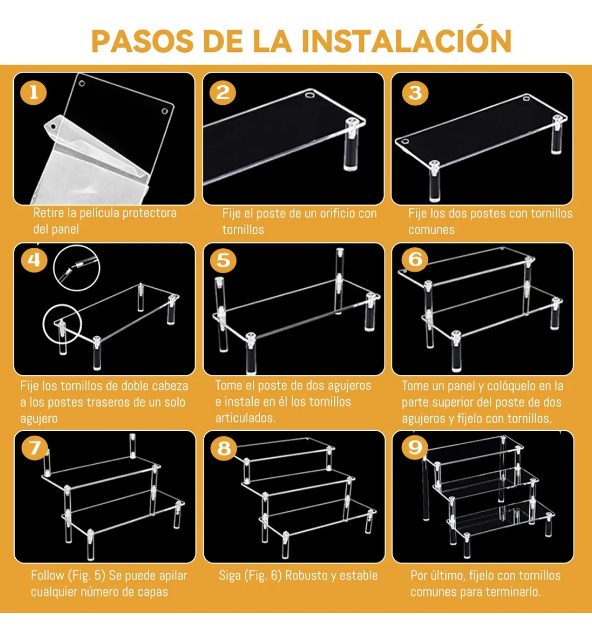 PASOS DE LA INSTALACIÓN

1
Retire la película protectora del panel

2
Fije el poste de un orificio con tornillos

3
Fije los dos postes con tornillos comunes

4
Fije los tornillos de doble cabeza a los postes traseros de un solo agujero

5
Tome el poste de dos agujeros e instale en él los tornillos articulados.

6
Tome un panel y colóquelo en la parte superior del poste de dos agujeros y fíjelo con tornillos.

7
Follow (Fig. 5) Se puede apilar cualquier número de capas

8
Siga (Fig. 6) Robusto y estable

9
Por último, fíjelo con tornillos comunes para terminarlo.