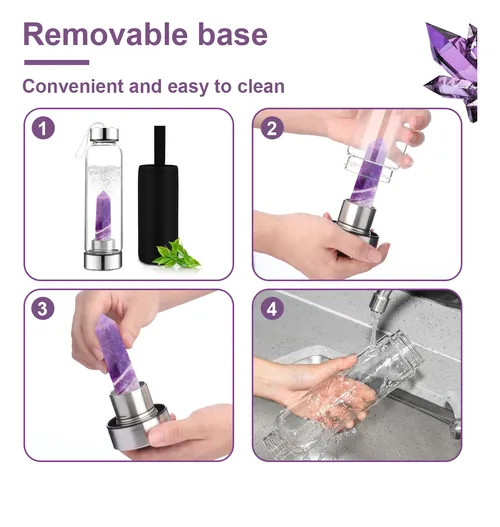 Removable base

Convenient and easy to clean

1

2

3

4