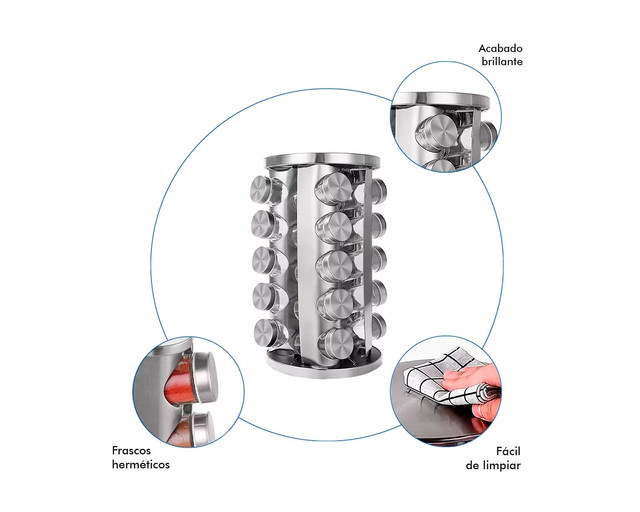 Acabado
brillante

Frascos
herméticos

Fácil
de limpiar