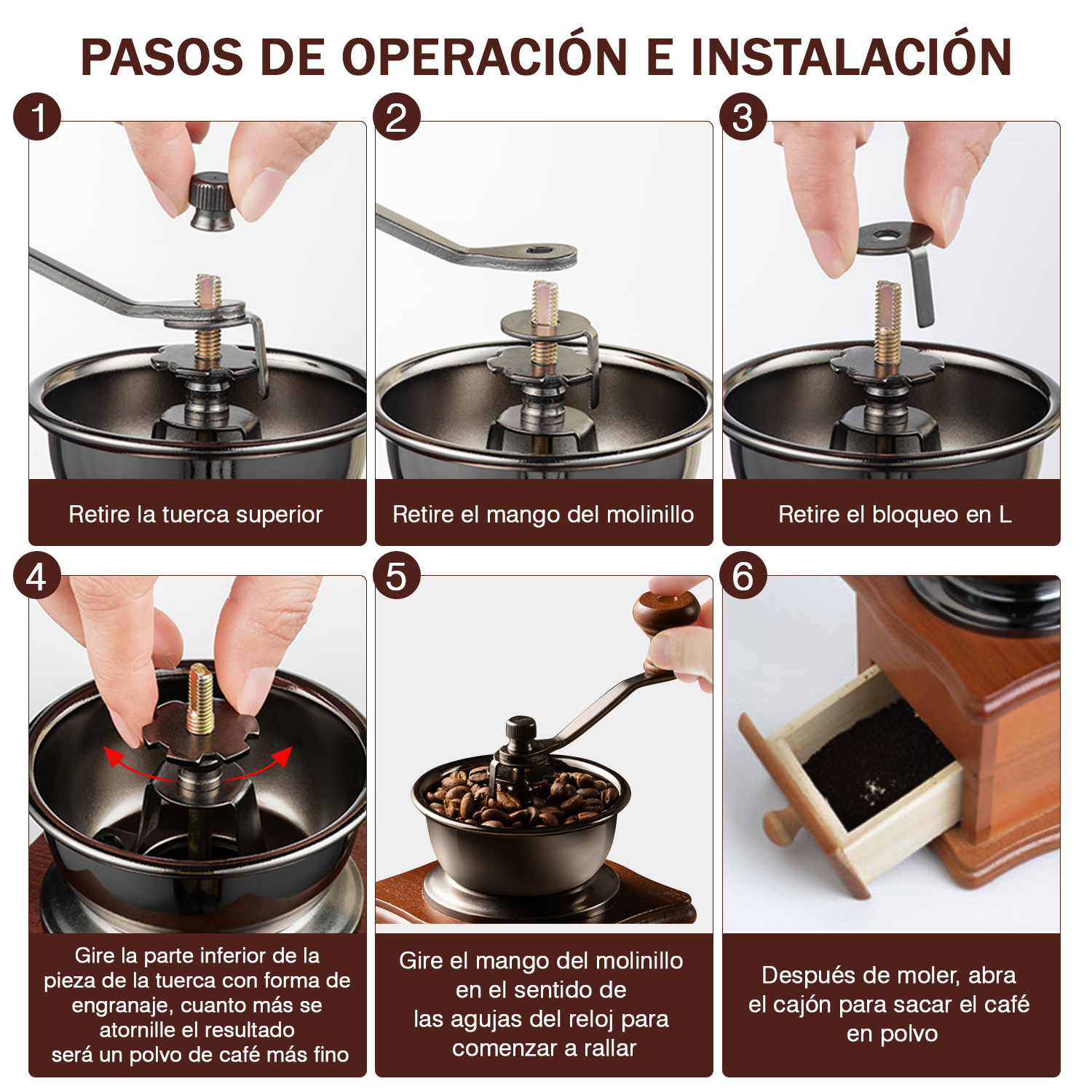 PASOS DE OPERACIÓN E INSTALACIÓN

1

Retire la tuerca superior

2

Retire el mango del molinillo

3

Retire el bloqueo en L

4

Gire la parte inferior de la pieza de la tuerca con forma de engranaje, cuanto más se atornille el resultado será un polvo de café más fino

5

Gire el mango del molinillo en el sentido de las agujas del reloj para comenzar a rallar

6

Después de moler, abra el cajón para sacar el café en polvo