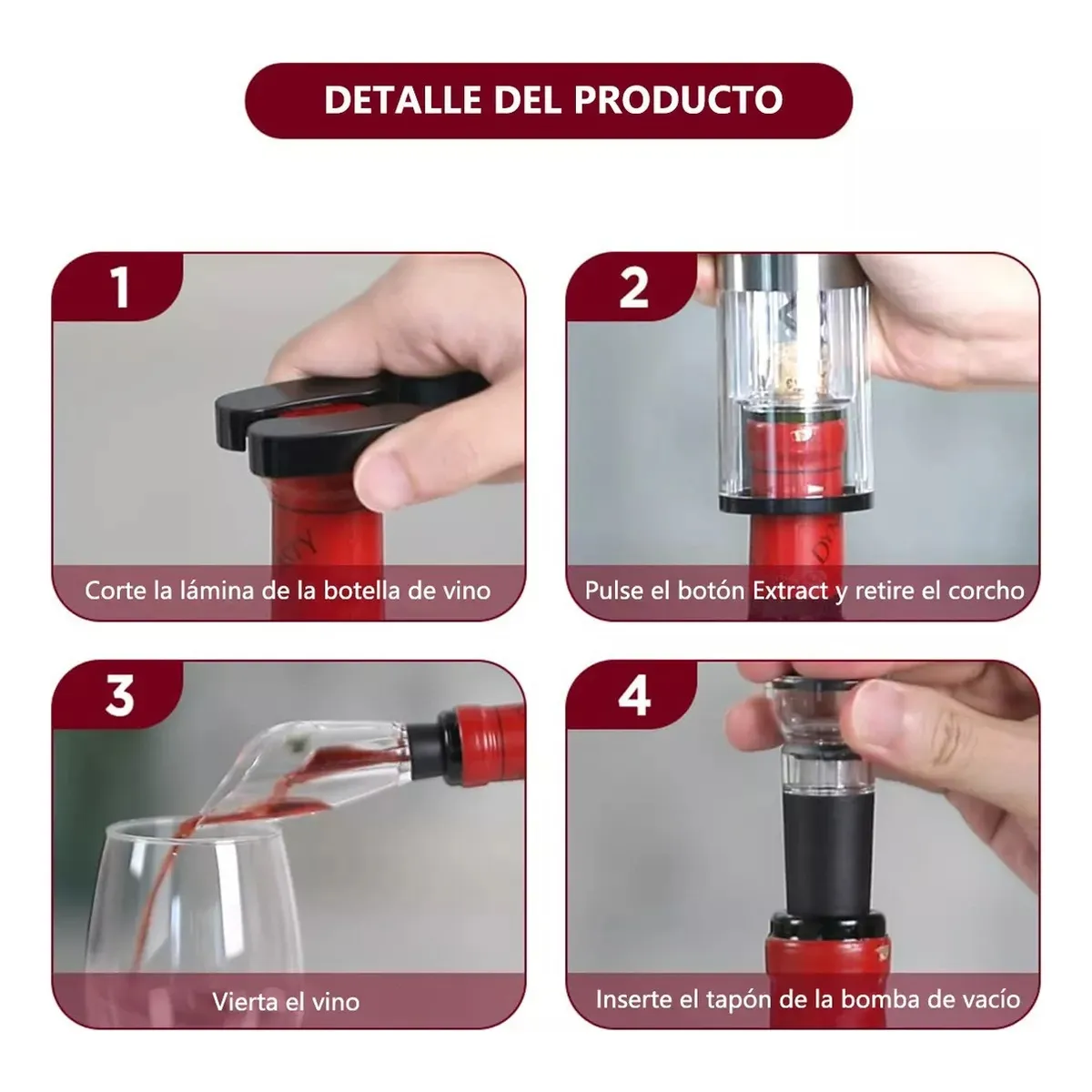 DETALLE DEL PRODUCTO

1

Corte la lámina de la botella de vino

2

Pulse el botón Extract y retire el corcho

3

Vierta el vino

4

Inserte el tapón de la bomba de vacío