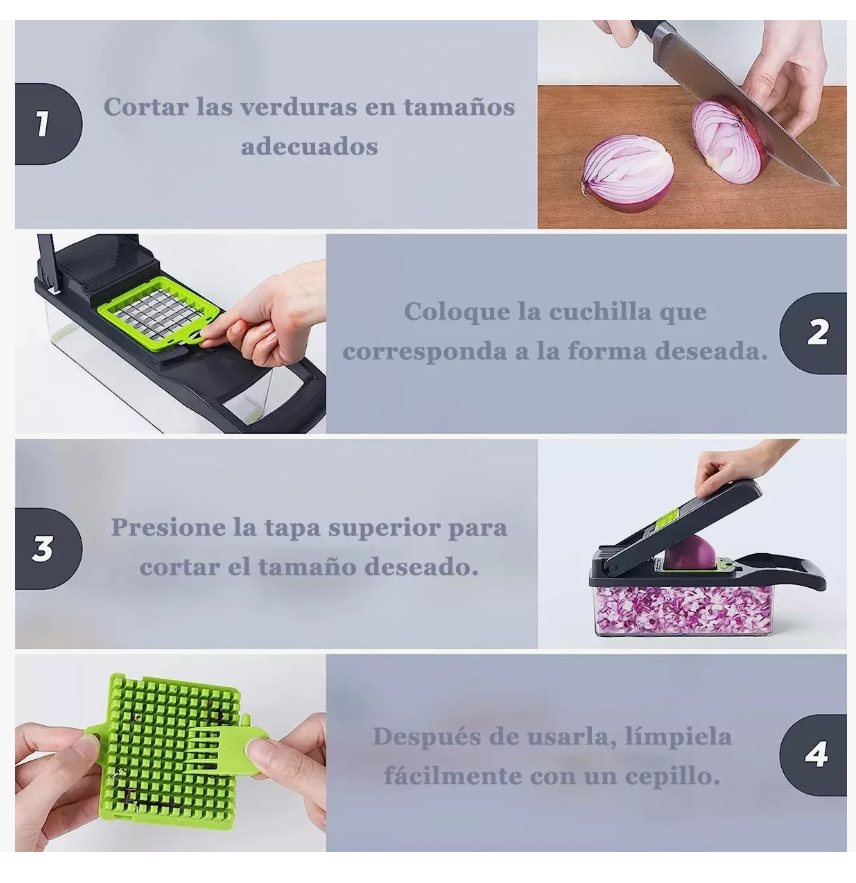 1

Cortar las verduras en tamaños adecuados

Coloque la cuchilla que corresponda a la forma deseada.

2

3

Presione la tapa superior para cortar el tamaño deseado.

Después de usarla, límpiela fácilmente con un cepillo.

4