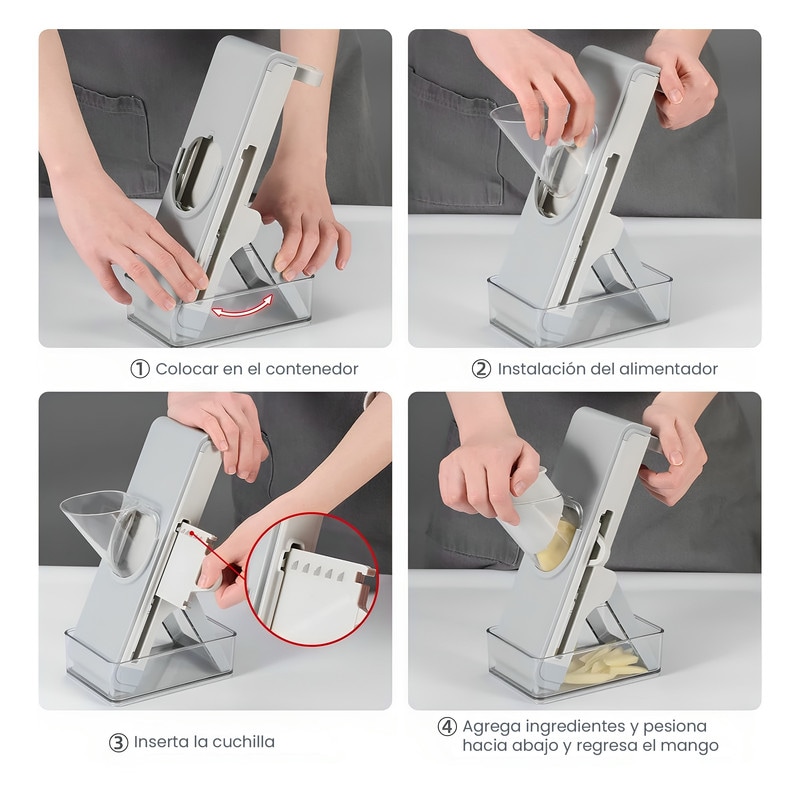 ① Colocar en el contenedor

② Instalación del alimentador

③ Inserta la cuchilla

④ Agrega ingredientes y pesiona hacia abajo y regresa el mango