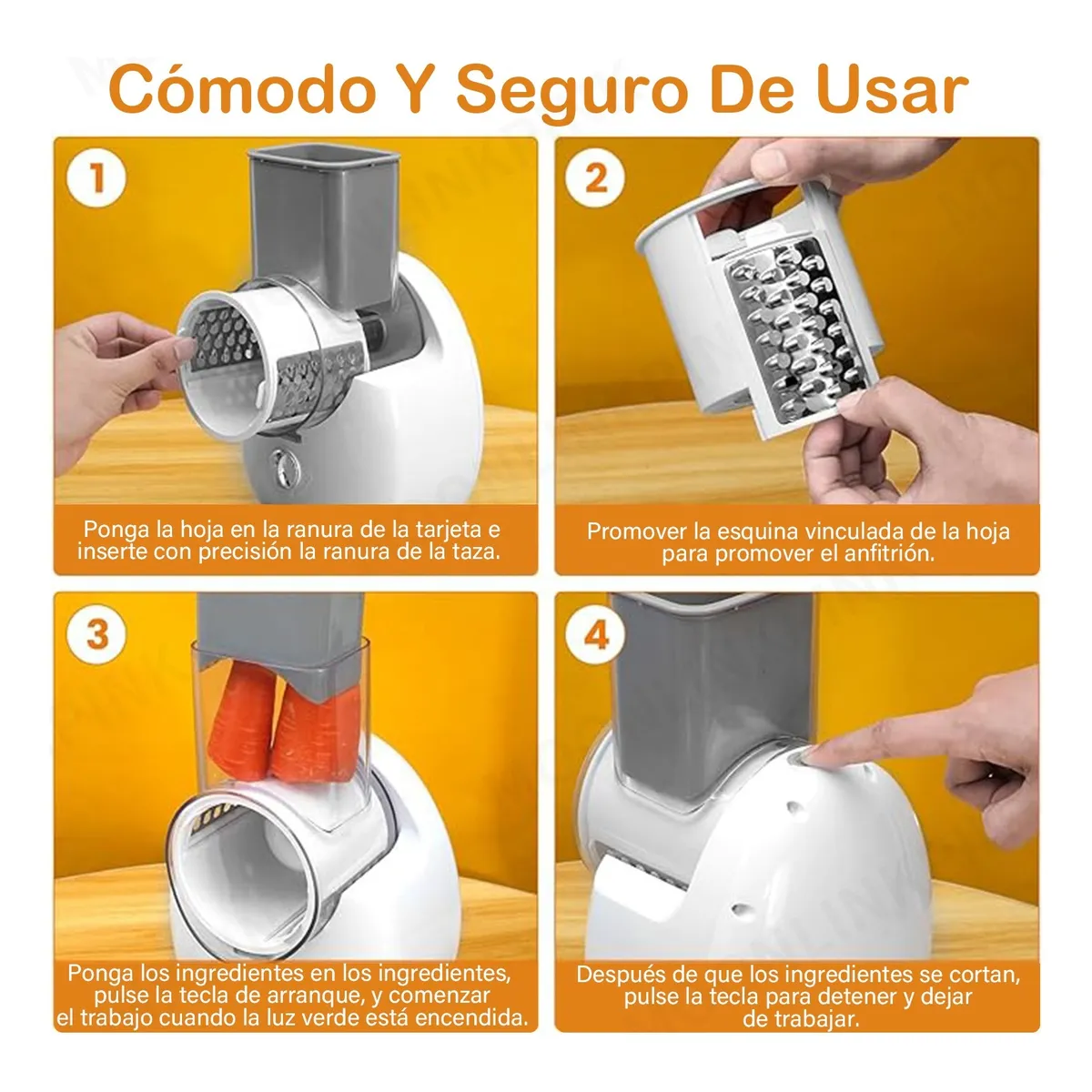 Cómodo Y Seguro De Usar

1

Ponga la hoja en la ranura de la tarjeta e inserte con precisión la ranura de la taza.

2

Promover la esquina vinculada de la hoja para promover el anfitrión.

3

Ponga los ingredientes en los ingredientes, pulse la tecla de arranque, y comenzar el trabajo cuando la luz verde está encendida.

4

Después de que los ingredientes se cortan, pulse la tecla para detener y dejar de trabajar.