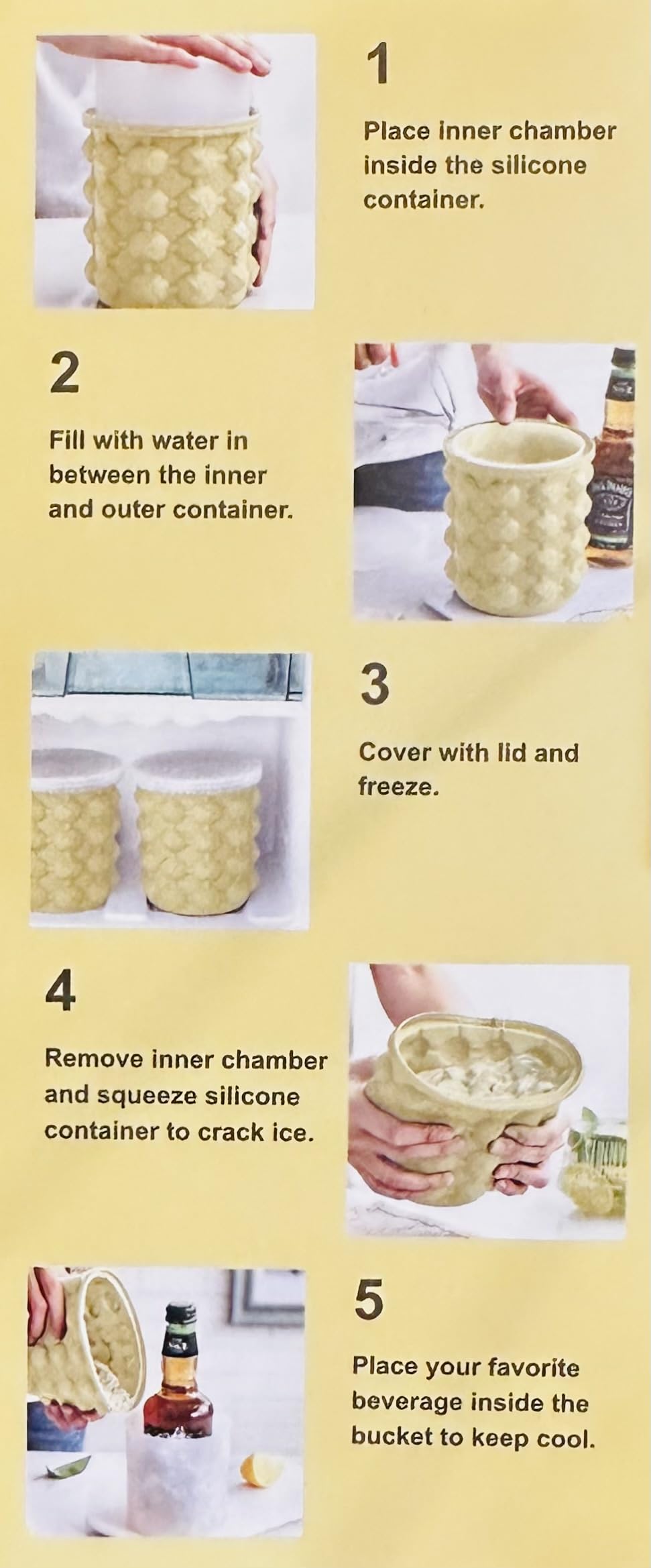 1

Place inner chamber inside the silicone container.

2

Fill with water in between the inner and outer container.

3

Cover with lid and freeze.

4

Remove inner chamber and squeeze silicone container to crack ice.

5

Place your favorite beverage inside the bucket to keep cool.