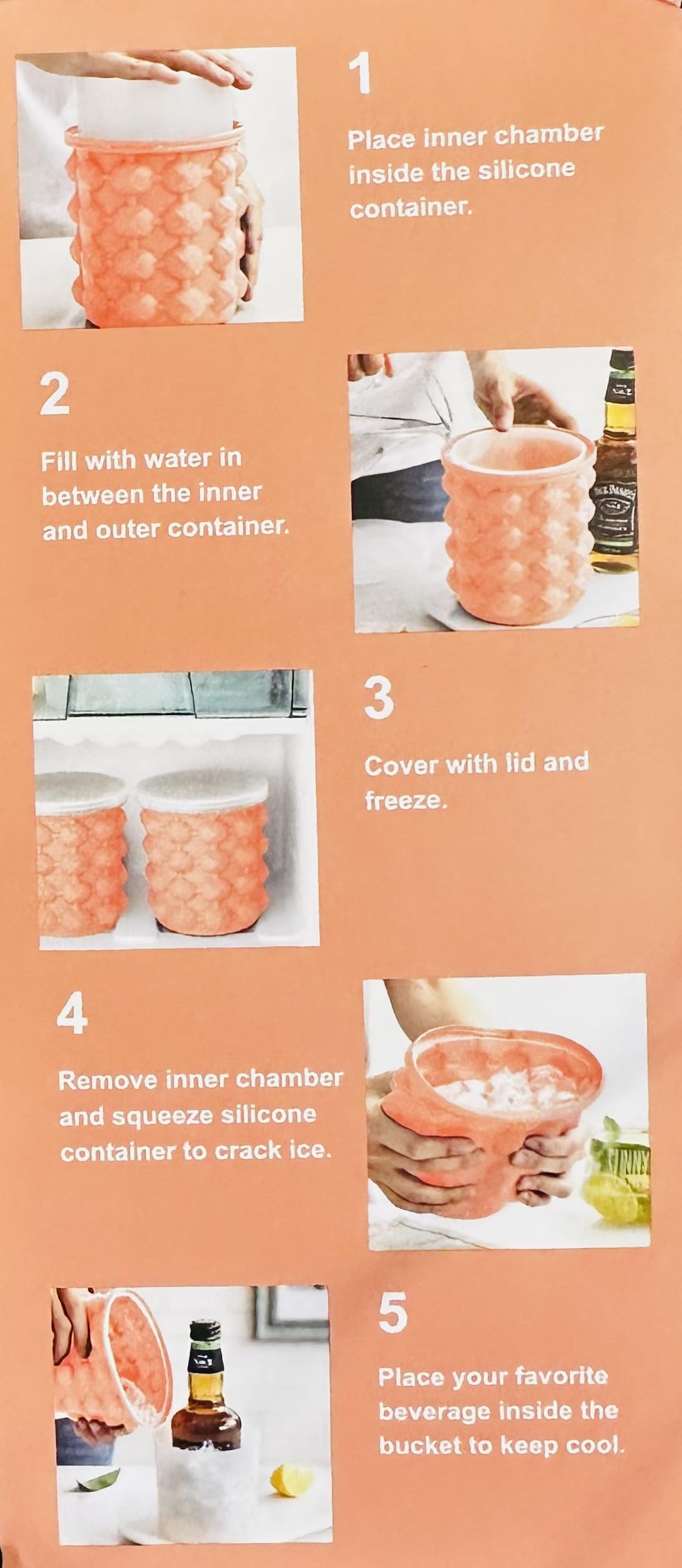 1

Place inner chamber inside the silicone container.

2

Fill with water in between the inner and outer container.

3

Cover with lid and freeze.

4

Remove inner chamber and squeeze silicone container to crack ice.

5

Place your favorite beverage inside the bucket to keep cool.