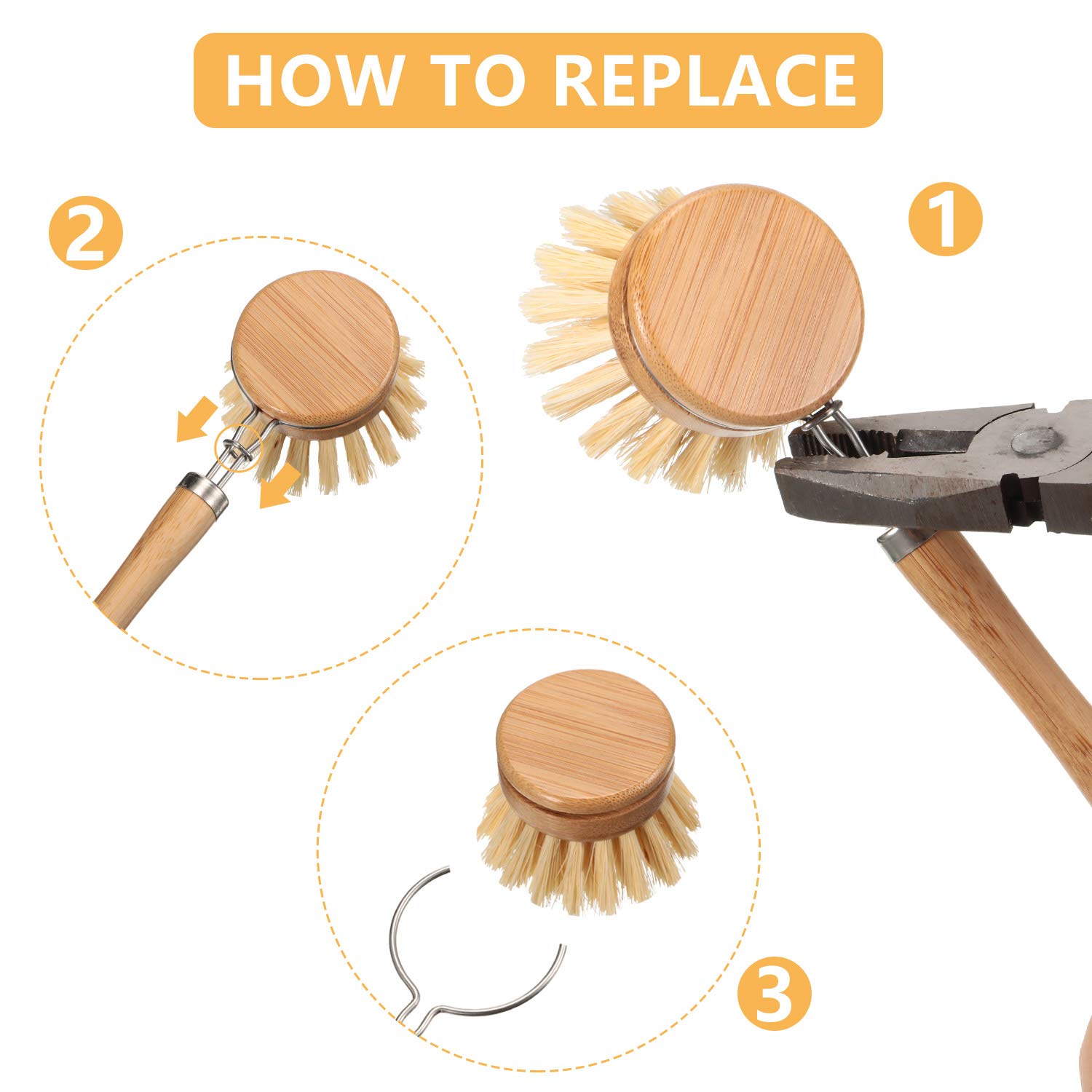 HOW TO REPLACE

2

1

3