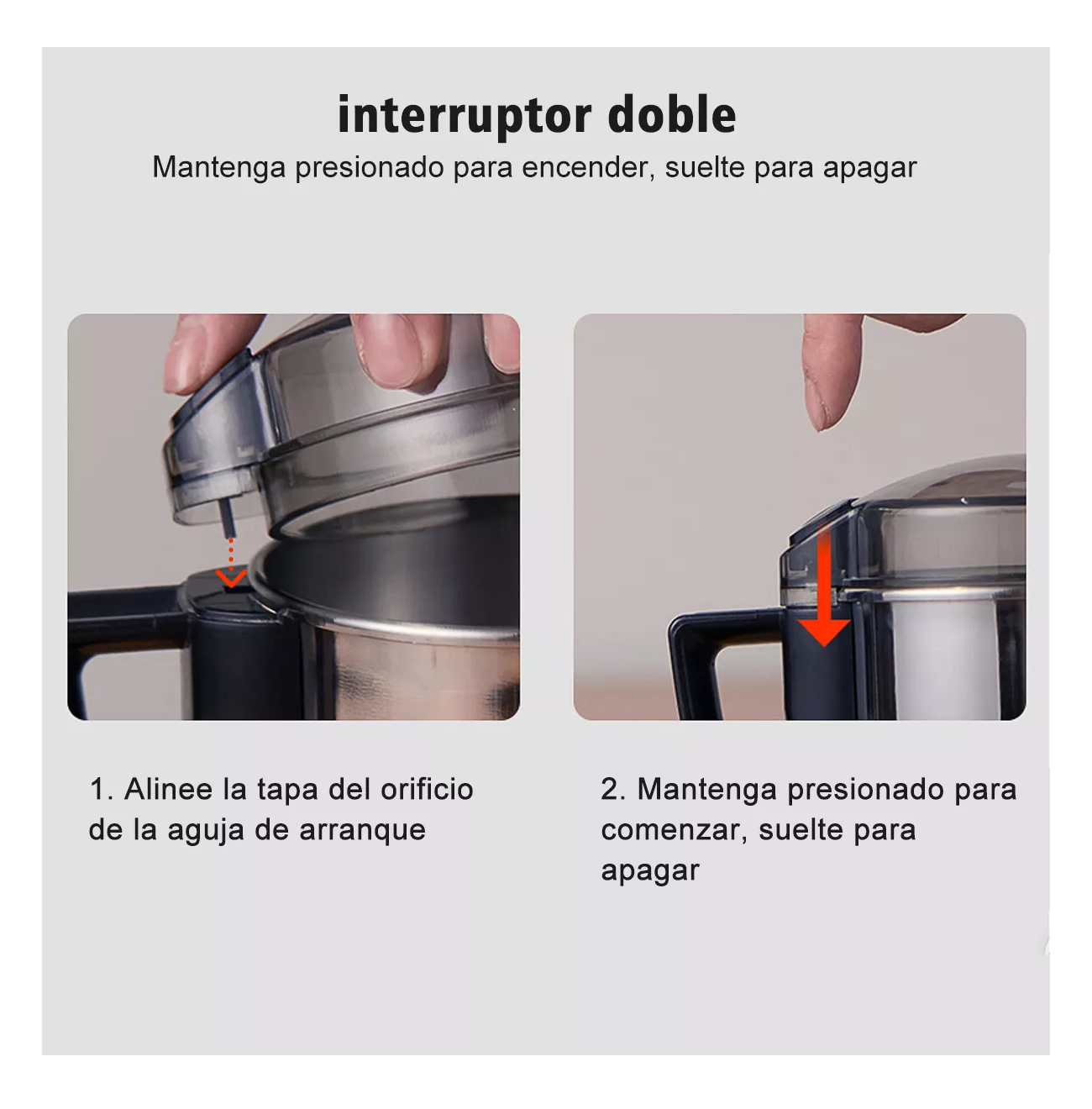 interruptor doble

Mantenga presionado para encender, suelte para apagar

1. Alinee la tapa del orificio de la aguja de arranque

2. Mantenga presionado para comenzar, suelte para apagar