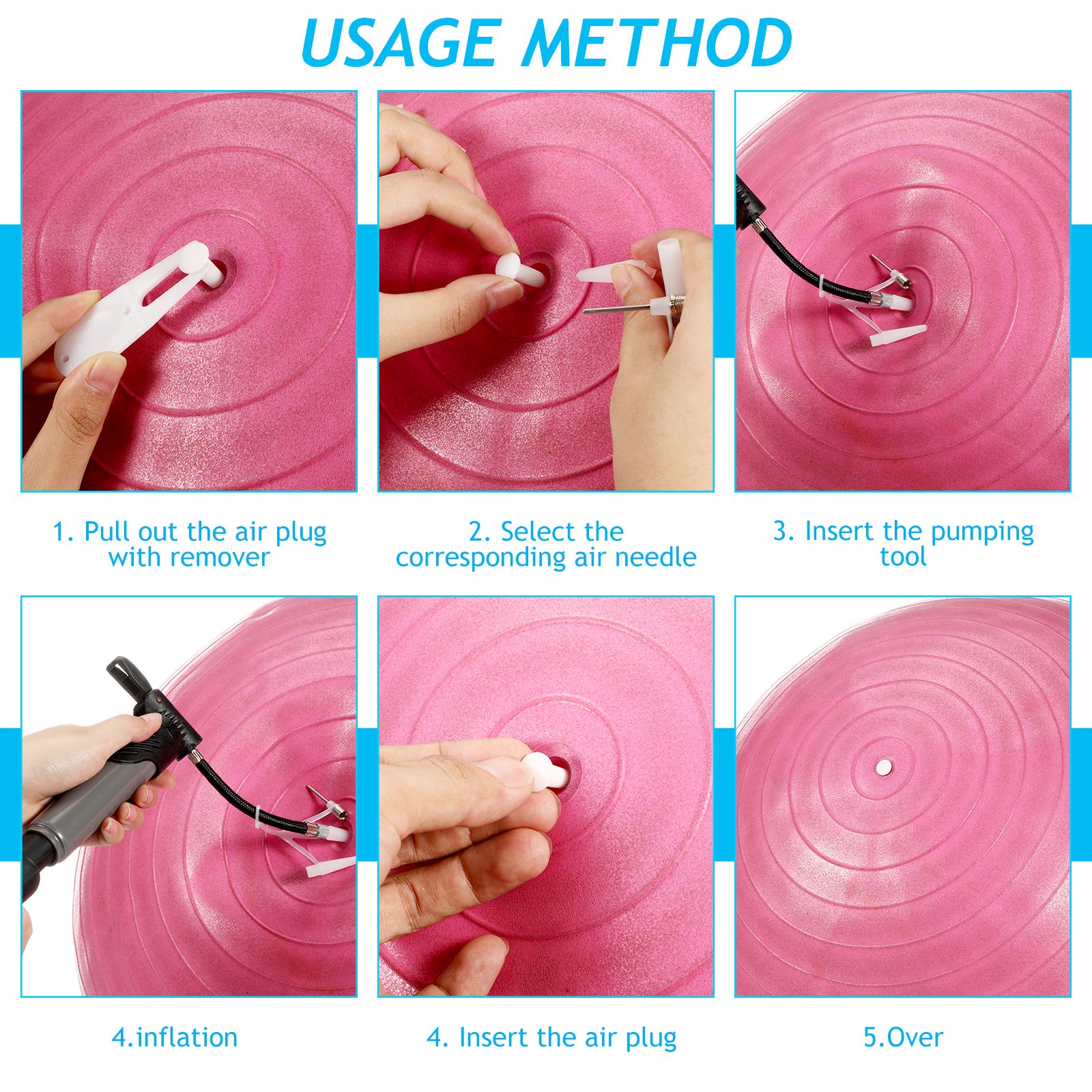 USAGE METHOD

1. Pull out the air plug with remover

2. Select the corresponding air needle

3. Insert the pumping tool

4.inflation

4. Insert the air plug

5.Over