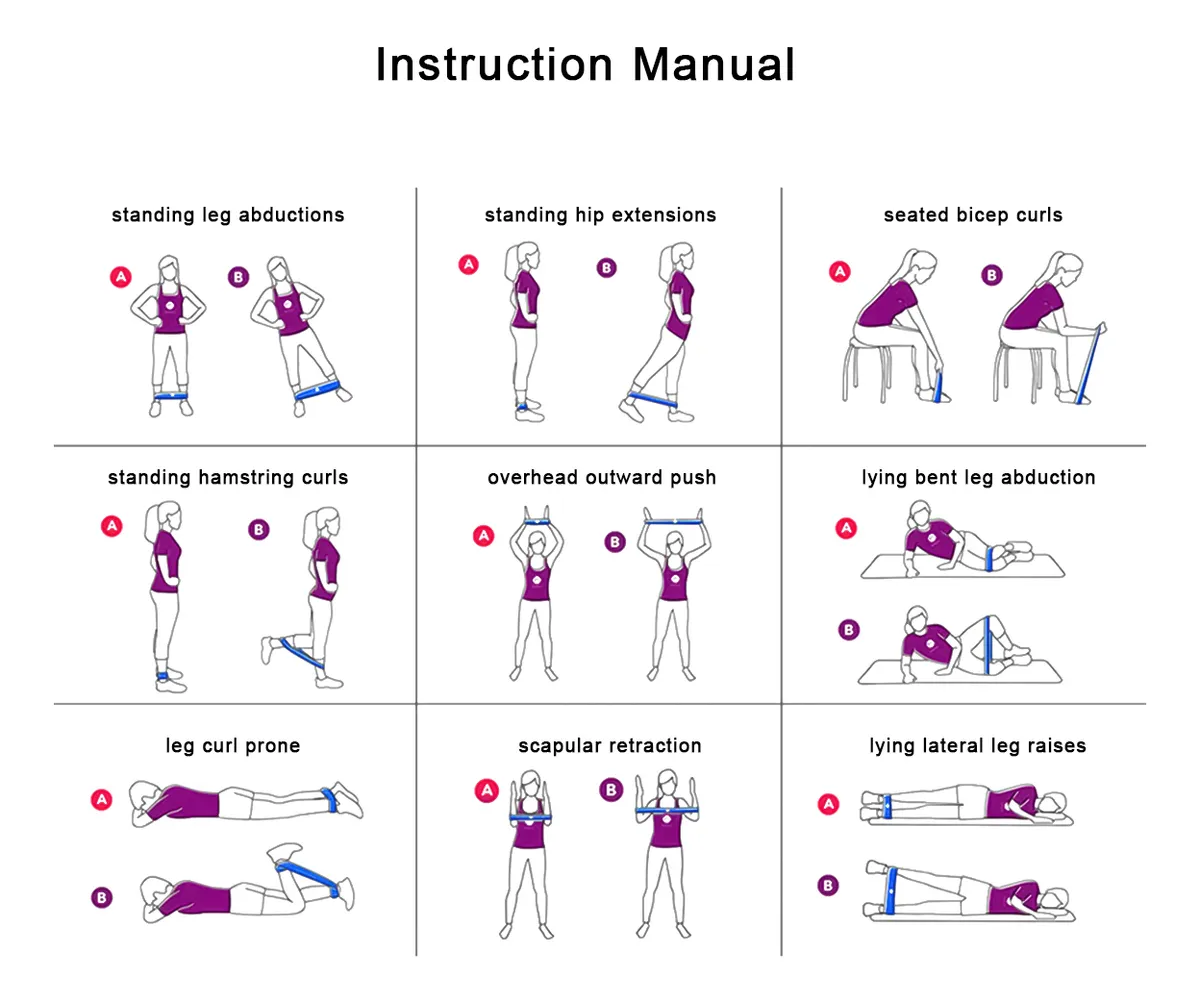 Instruction Manual

standing leg abductions
A B

standing hip extensions
A B

seated bicep curls
A B

standing hamstring curls
A B

overhead outward push
A B

lying bent leg abduction
A
B

leg curl prone
A
B

scapular retraction
A B

lying lateral leg raises
A
B