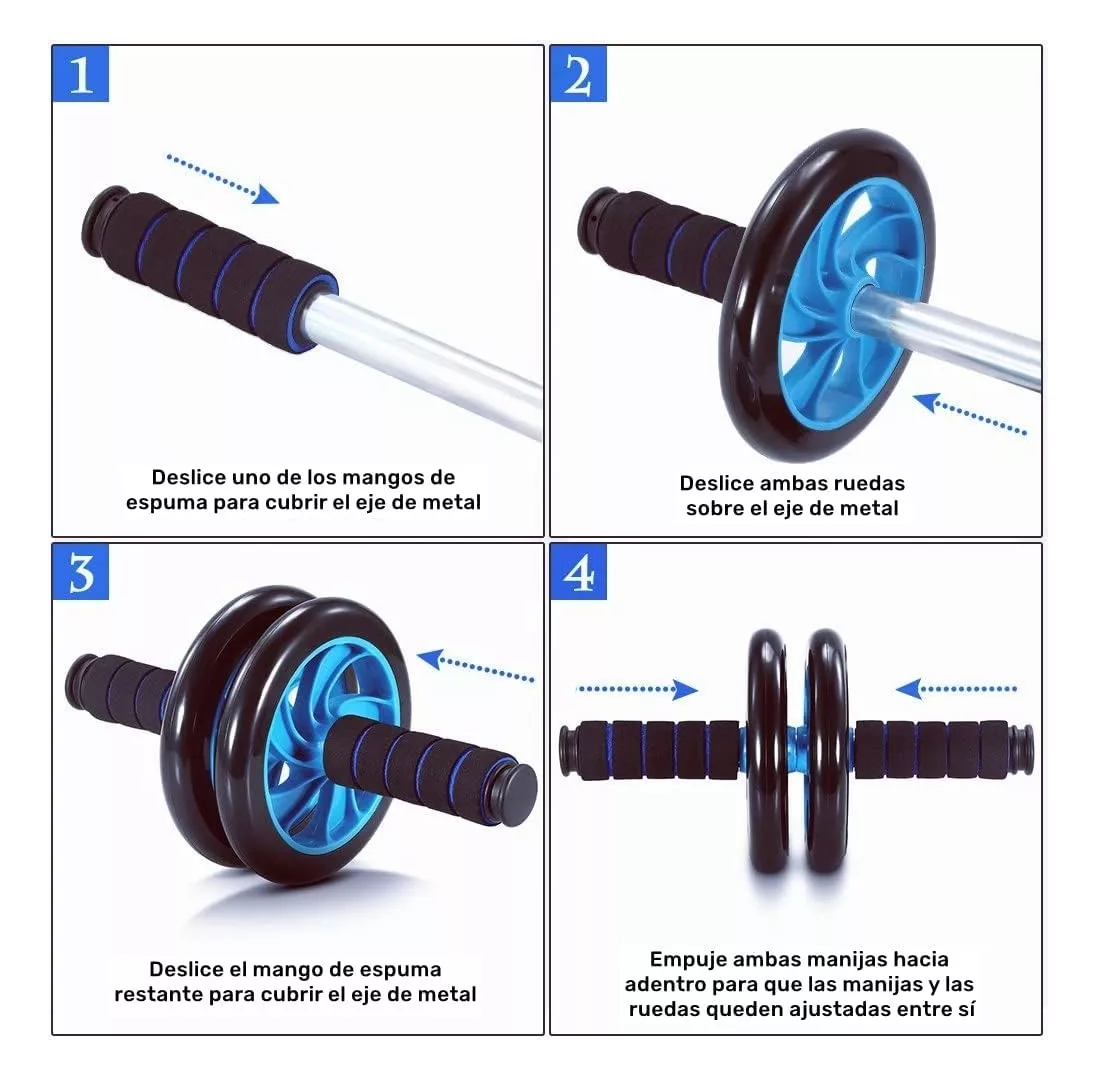 1

Deslice uno de los mangos de espuma para cubrir el eje de metal

2

Deslice ambas ruedas sobre el eje de metal

3

Deslice el mango de espuma restante para cubrir el eje de metal

4

Empuje ambas manijas hacia adentro para que las manijas y las ruedas queden ajustadas entre sí