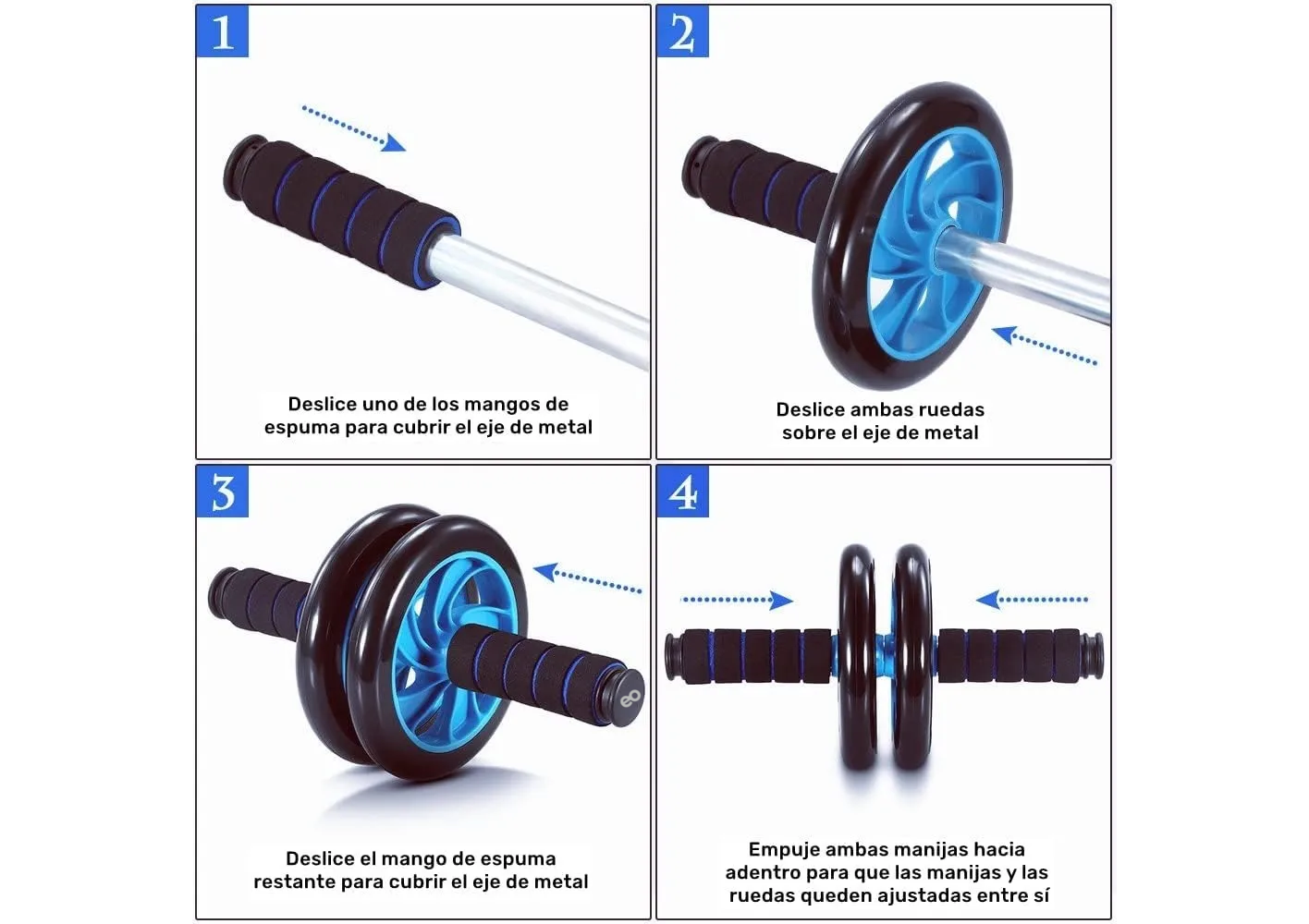 1

Deslice uno de los mangos de espuma para cubrir el eje de metal

2

Deslice ambas ruedas sobre el eje de metal

3

Deslice el mango de espuma restante para cubrir el eje de metal

4

Empuje ambas manijas hacia adentro para que las manijas y las ruedas queden ajustadas entre sí