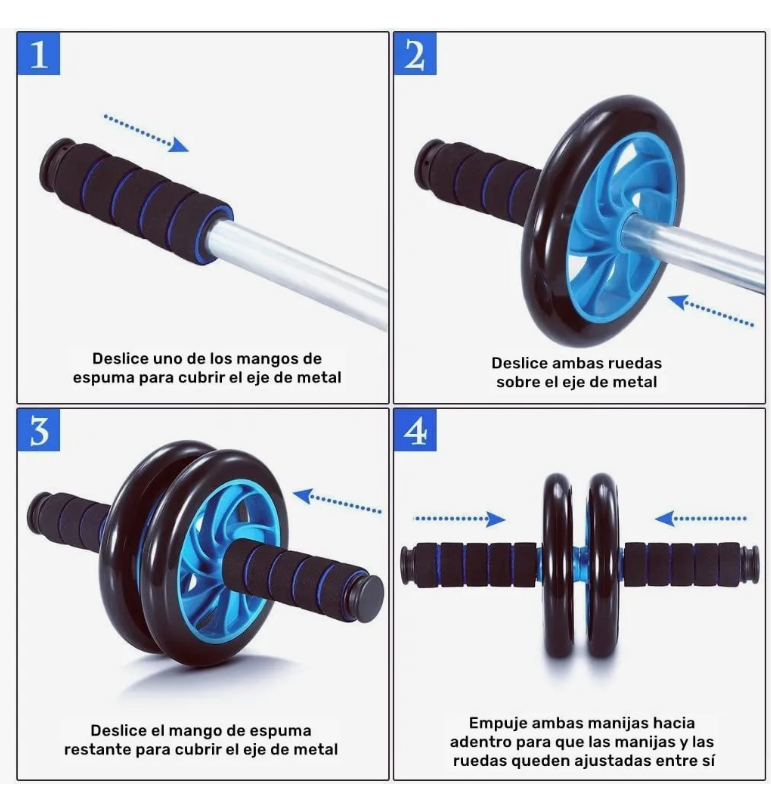 1

Deslice uno de los mangos de espuma para cubrir el eje de metal

2

Deslice ambas ruedas sobre el eje de metal

3

Deslice el mango de espuma restante para cubrir el eje de metal

4

Empuje ambas manijas hacia adentro para que las manijas y las ruedas queden ajustadas entre sí