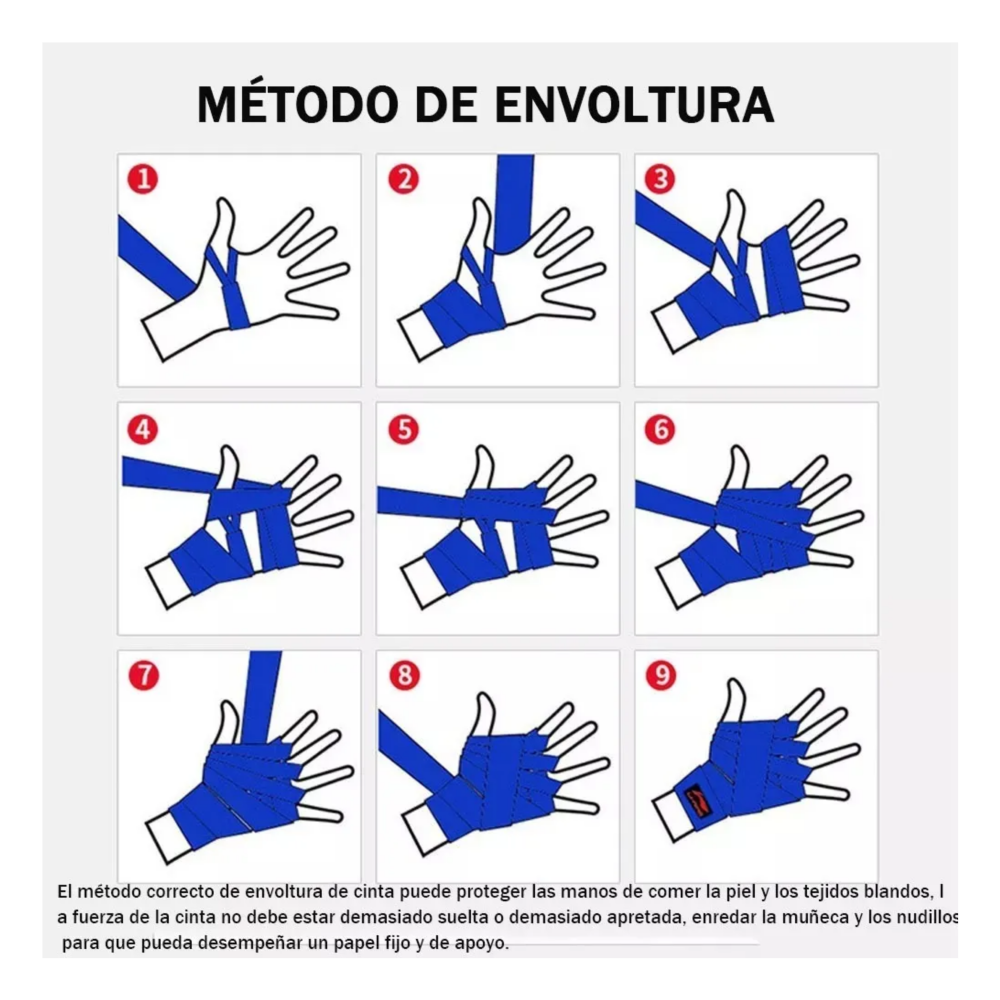 MÉTODO DE ENVOLTURA

1

2

3

4

5

6

7

8

9

El método correcto de envoltura de cinta puede proteger las manos de comer la piel y los tejidos blandos, l a fuerza de la cinta no debe estar demasiado suelta o demasiado apretada, enredar la muñeca y los nudillos para que pueda desempeñar un papel fijo y de apoyo.