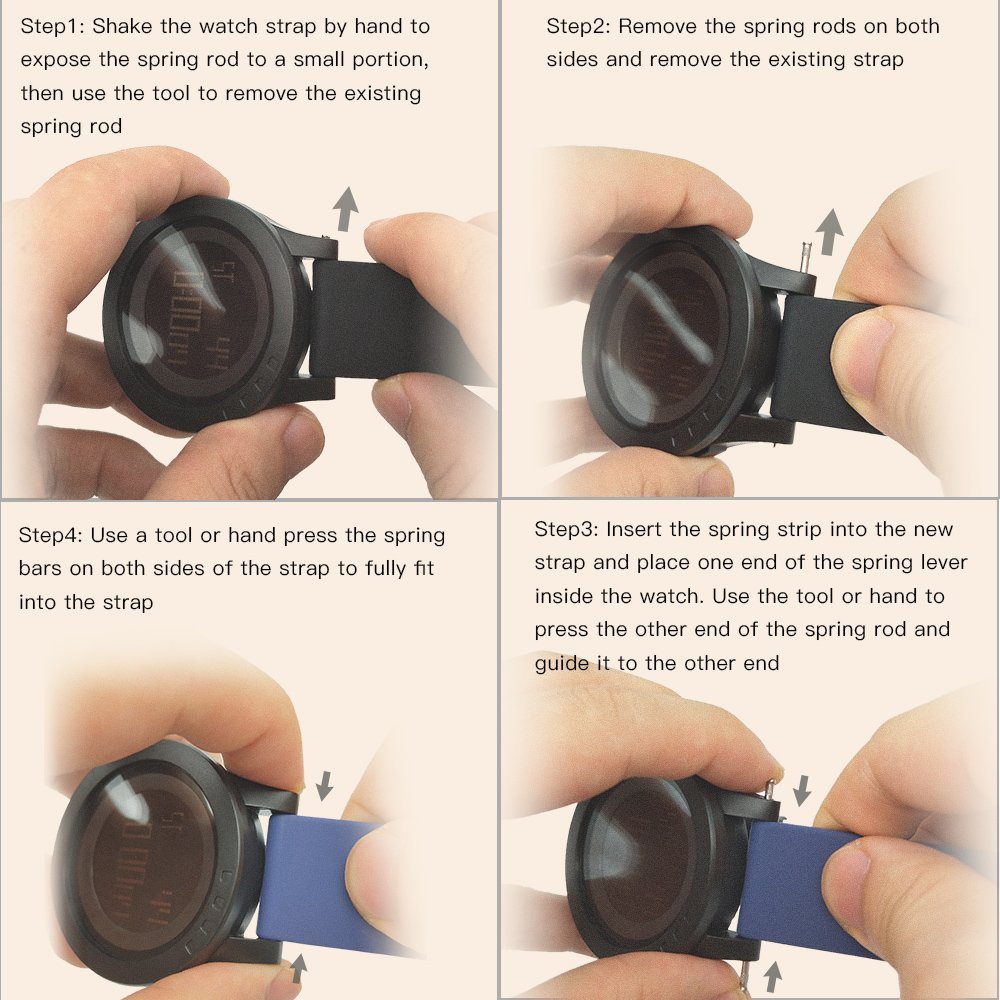 Step1: Shake the watch strap by hand to expose the spring rod to a small portion, then use the tool to remove the existing spring rod

Step2: Remove the spring rods on both sides and remove the existing strap

Step4: Use a tool or hand press the spring bars on both sides of the strap to fully fit into the strap

Step3: Insert the spring strip into the new strap and place one end of the spring lever inside the watch. Use the tool or hand to press the other end of the spring rod and guide it to the other end