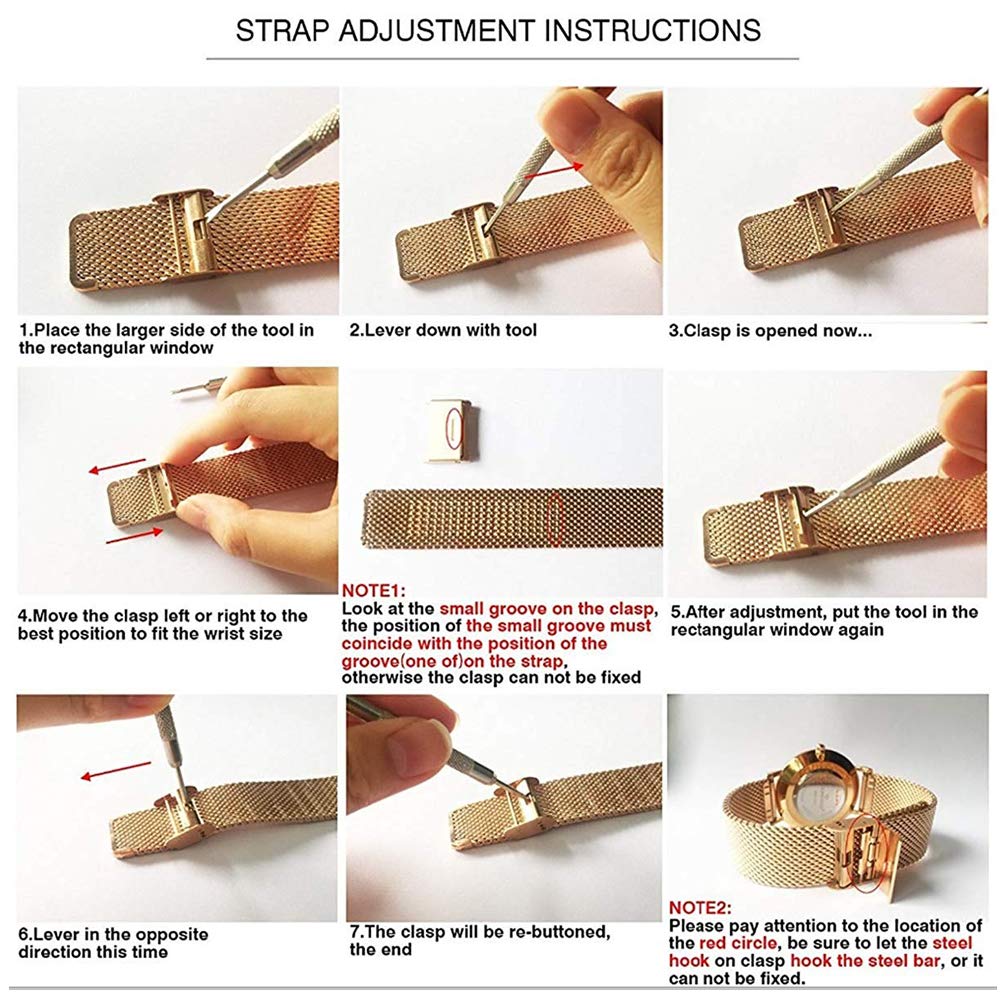 STRAP ADJUSTMENT INSTRUCTIONS

1.Place the larger side of the tool in the rectangular window

2.Lever down with tool

3.Clasp is opened now...

4.Move the clasp left or right to the best position to fit the wrist size

NOTE1:
Look at the small groove on the clasp, the position of the small groove must coincide with the position of the groove(one of)on the strap, otherwise the clasp can not be fixed

5.After adjustment, put the tool in the rectangular window again

6.Lever in the opposite direction this time

7.The clasp will be re-buttoned, the end

NOTE2:
Please pay attention to the location of the red circle, be sure to let the steel hook on clasp hook the steel bar, or it can not be fixed.