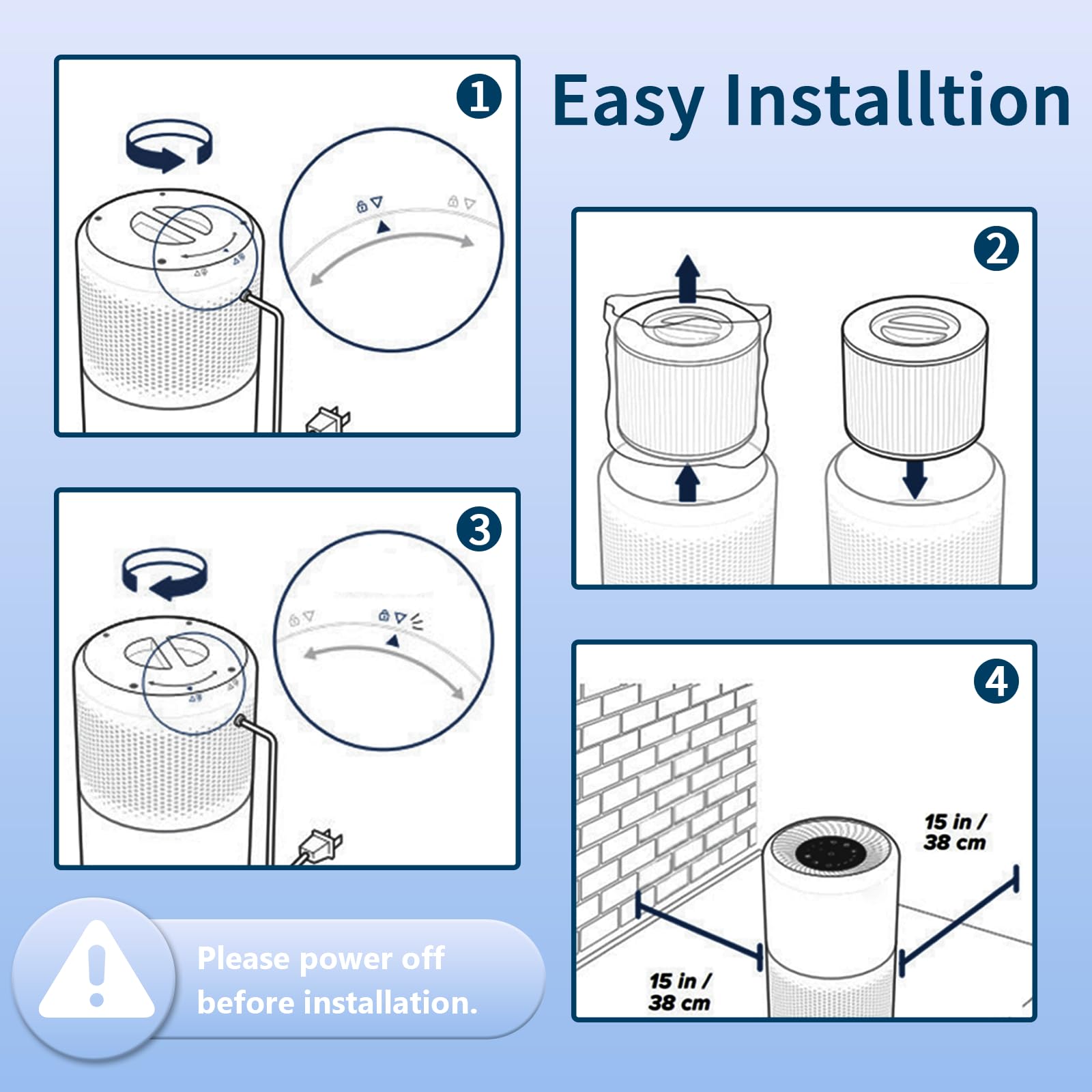 Easy Installtion

1

2

3

4

15 in / 38 cm

15 in / 38 cm

Please power off before installation.