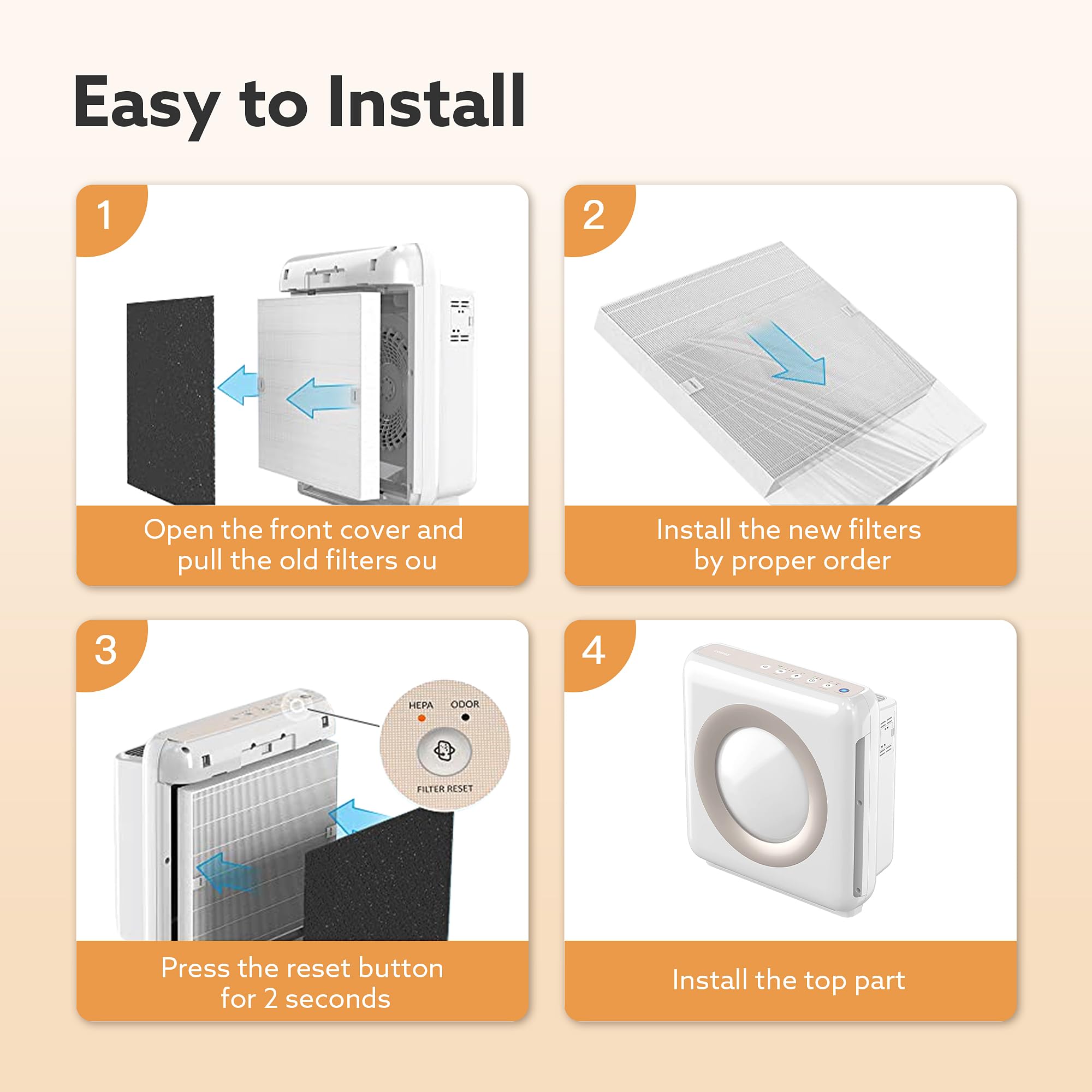 Easy to Install

1

Open the front cover and pull the old filters ou

2

Install the new filters by proper order

3

HEPA ODOR

FILTER RESET

Press the reset button for 2 seconds

4

Install the top part