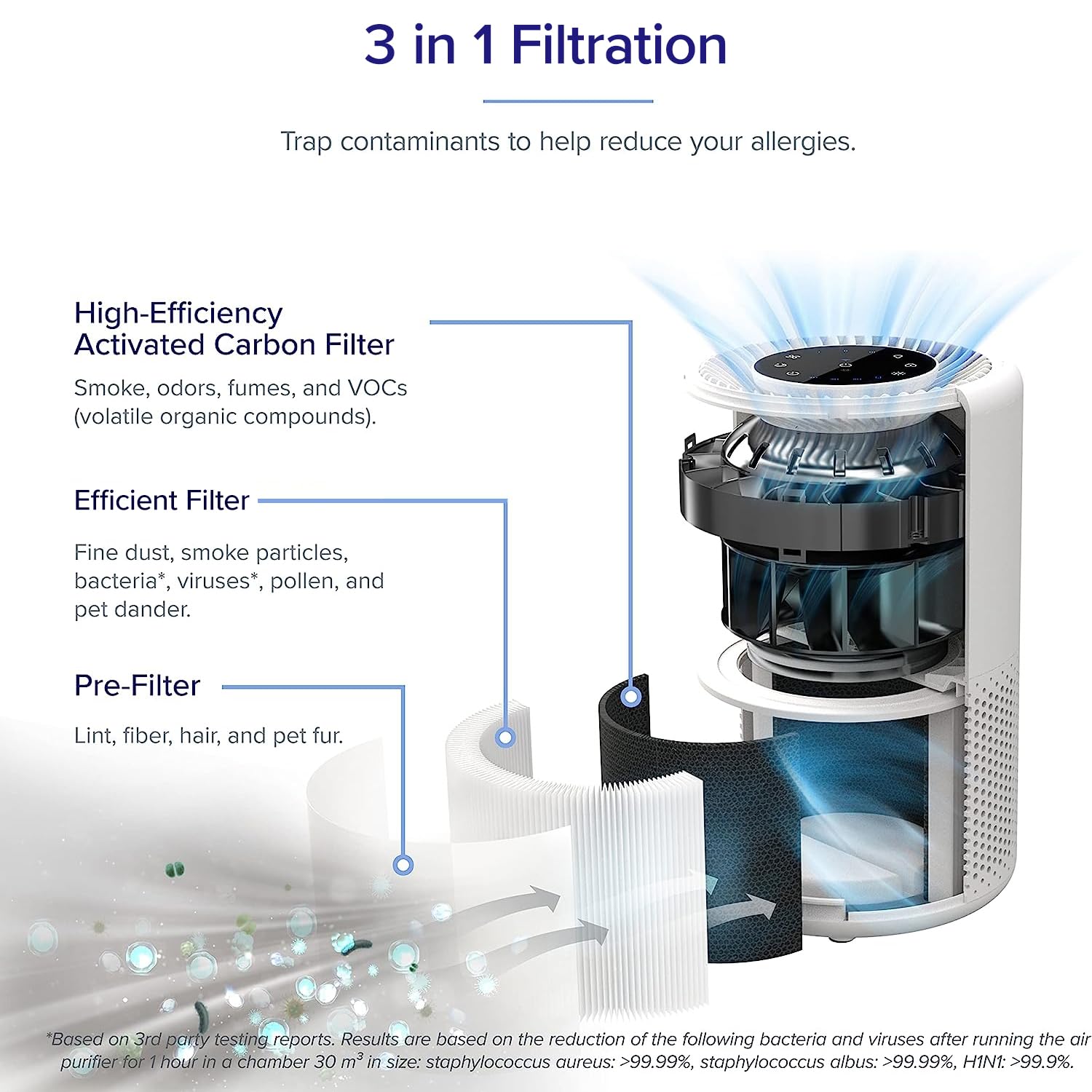 3 in 1 Filtration

Trap contaminants to help reduce your allergies.

High-Efficiency Activated Carbon Filter

Smoke, odors, fumes, and VOCs (volatile organic compounds).

Efficient Filter

Fine dust, smoke particles, bacteria*, viruses*, pollen, and pet dander.

Pre-Filter

Lint, fiber, hair, and pet fur.

*Based on 3rd party testing reports. Results are based on the reduction of the following bacteria and viruses after running the air purifier for 1 hour in a chamber 30 $m^3$ in size: staphylococcus aureus: >99.99%, staphylococcus albus: >99.99%, H1N1: >99.9%.