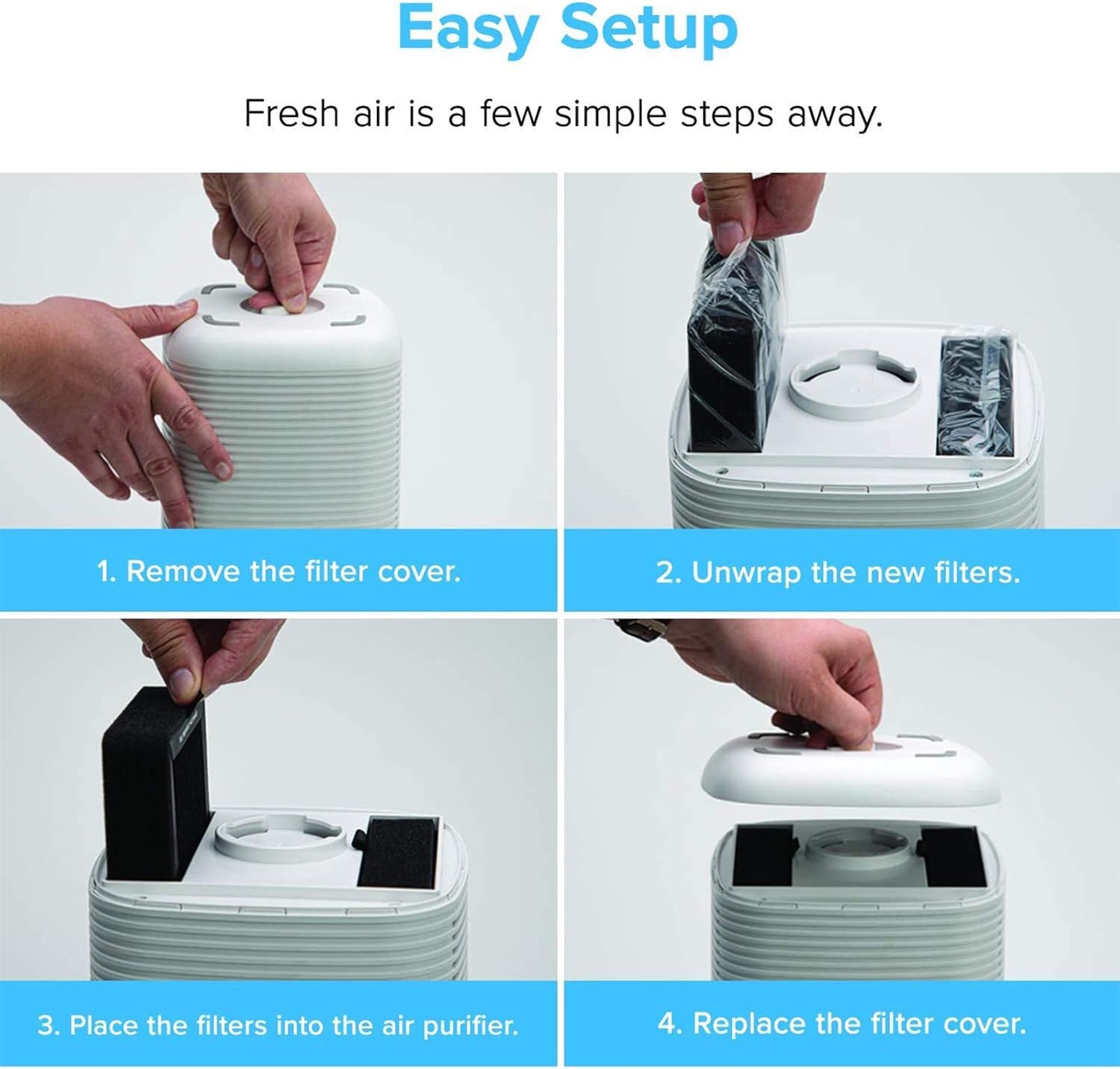 Easy Setup

Fresh air is a few simple steps away.

1. Remove the filter cover.

2. Unwrap the new filters.

3. Place the filters into the air purifier.

4. Replace the filter cover.