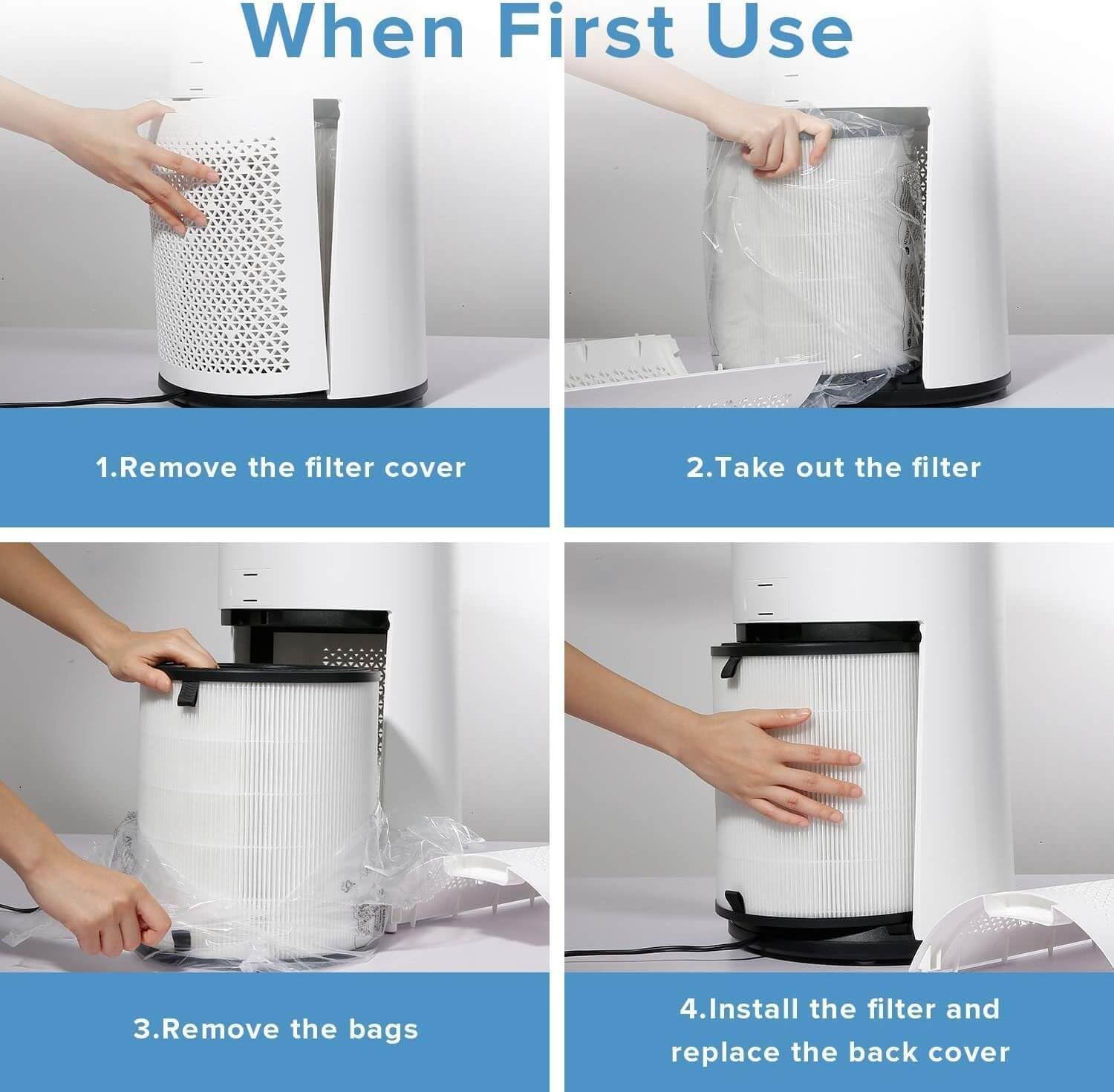 When First Use

1.Remove the filter cover

2.Take out the filter

3.Remove the bags

4.Install the filter and replace the back cover