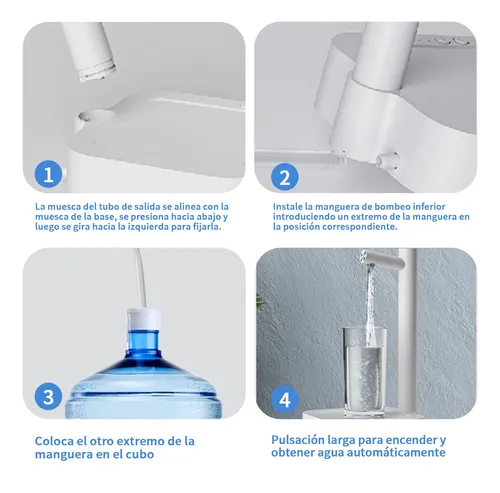 1

La muesca del tubo de salida se alinea con la muesca de la base, se presiona hacia abajo y luego se gira hacia la izquierda para fijarla.

2

Instale la manguera de bombeo inferior introduciendo un extremo de la manguera en la posición correspondiente.

3

Coloca el otro extremo de la manguera en el cubo

4

Pulsación larga para encender y obtener agua automáticamente