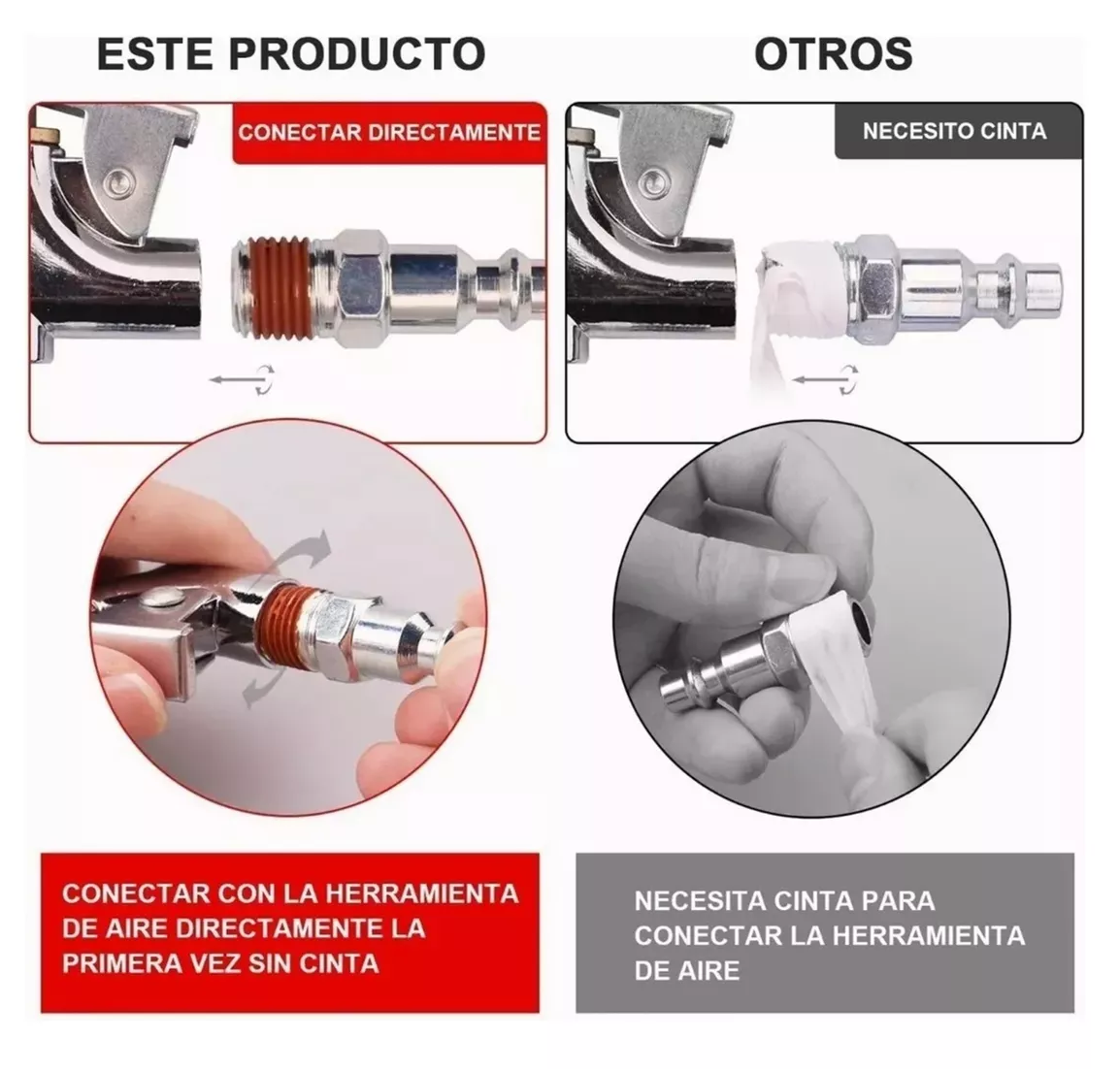 ESTE PRODUCTO

CONECTAR DIRECTAMENTE

CONECTAR CON LA HERRAMIENTA DE AIRE DIRECTAMENTE LA PRIMERA VEZ SIN CINTA

OTROS

NECESITO CINTA

NECESITA CINTA PARA CONECTAR LA HERRAMIENTA DE AIRE