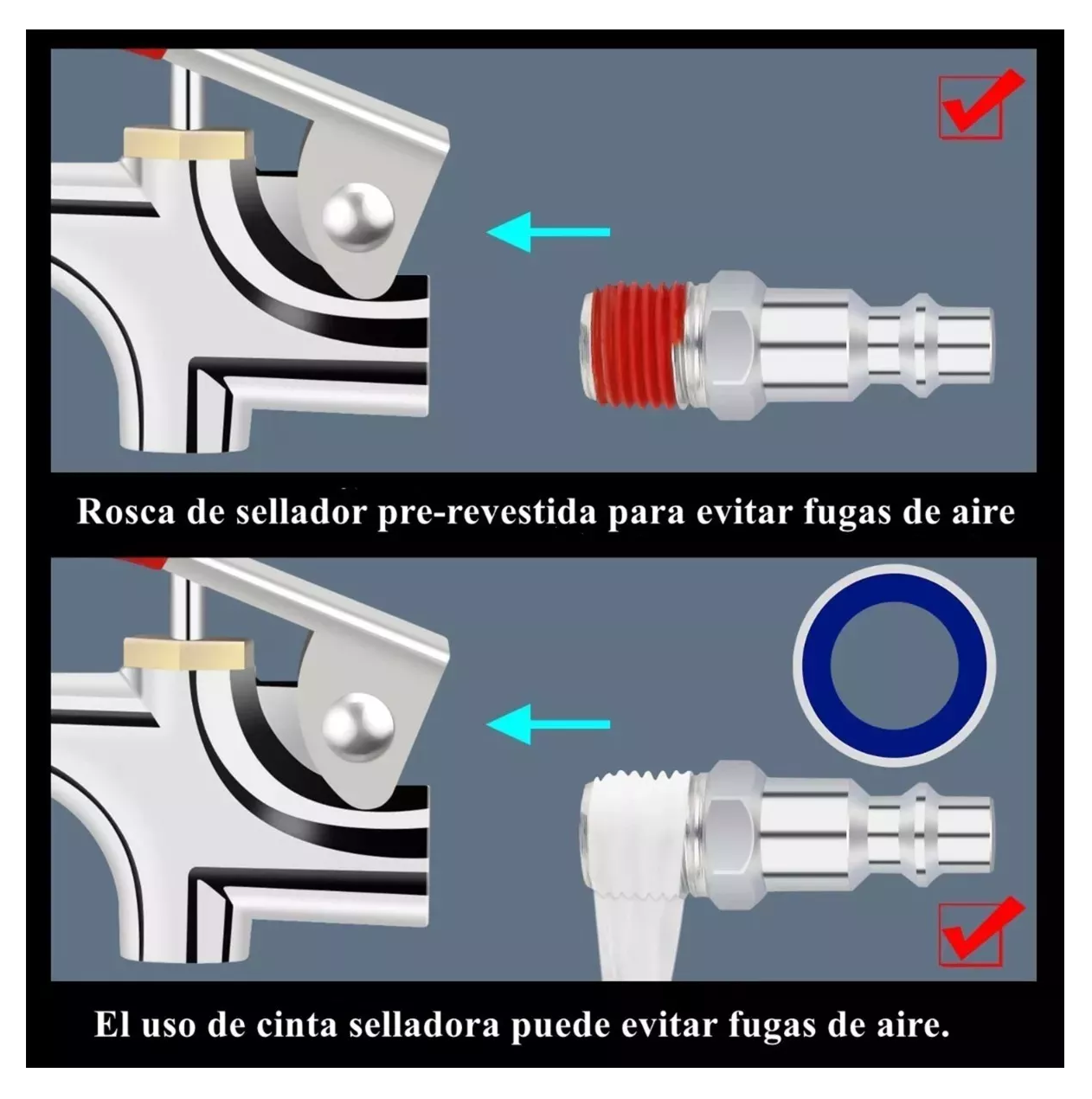 Rosca de sellador pre-revestida para evitar fugas de aire

El uso de cinta selladora puede evitar fugas de aire.