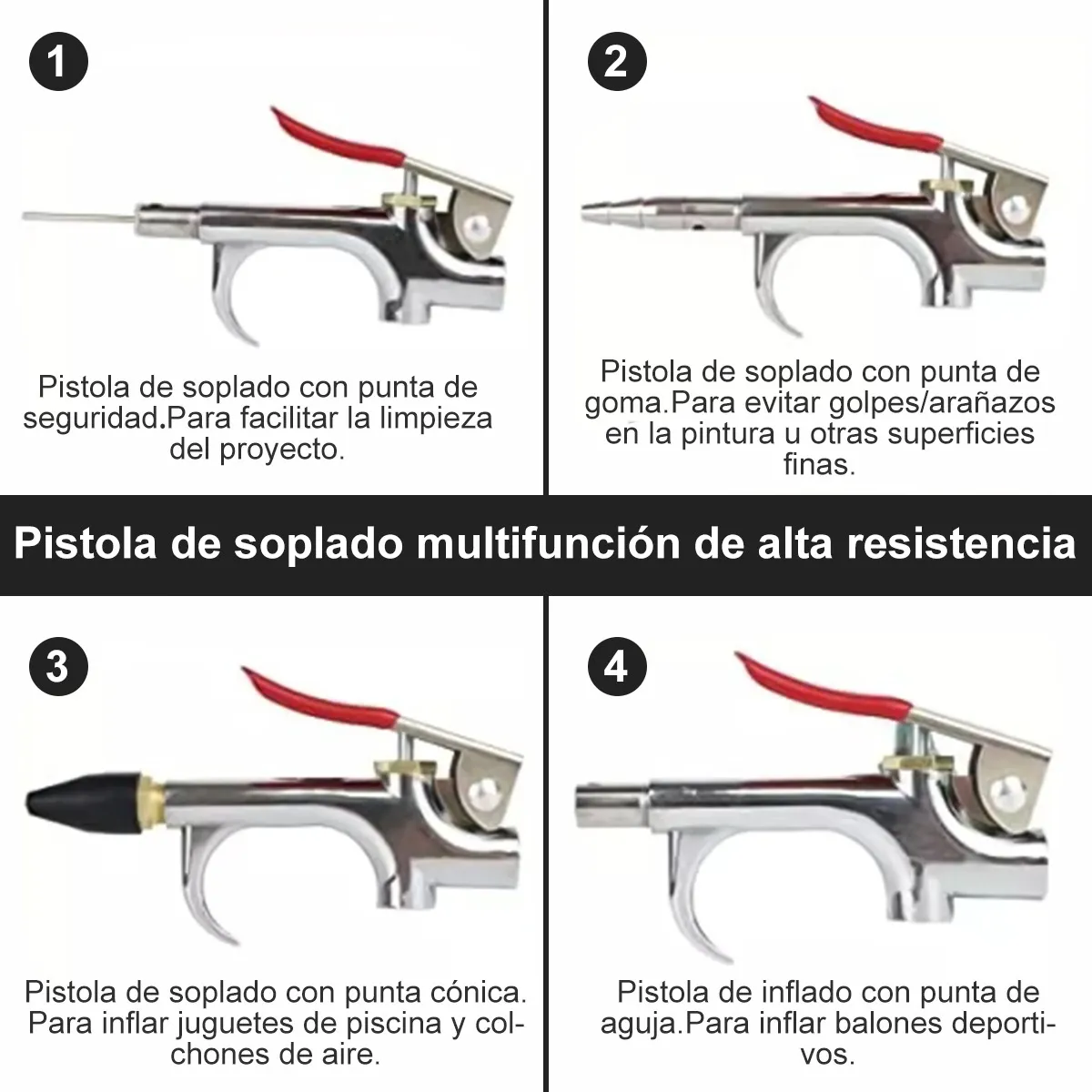 1

Pistola de soplado con punta de seguridad.Para facilitar la limpieza del proyecto.

2

Pistola de soplado con punta de goma.Para evitar golpes/arañazos en la pintura u otras superficies finas.

Pistola de soplado multifunción de alta resistencia

3

Pistola de soplado con punta cónica. Para inflar juguetes de piscina y colchones de aire.

4

Pistola de inflado con punta de aguja.Para inflar balones deportivos.