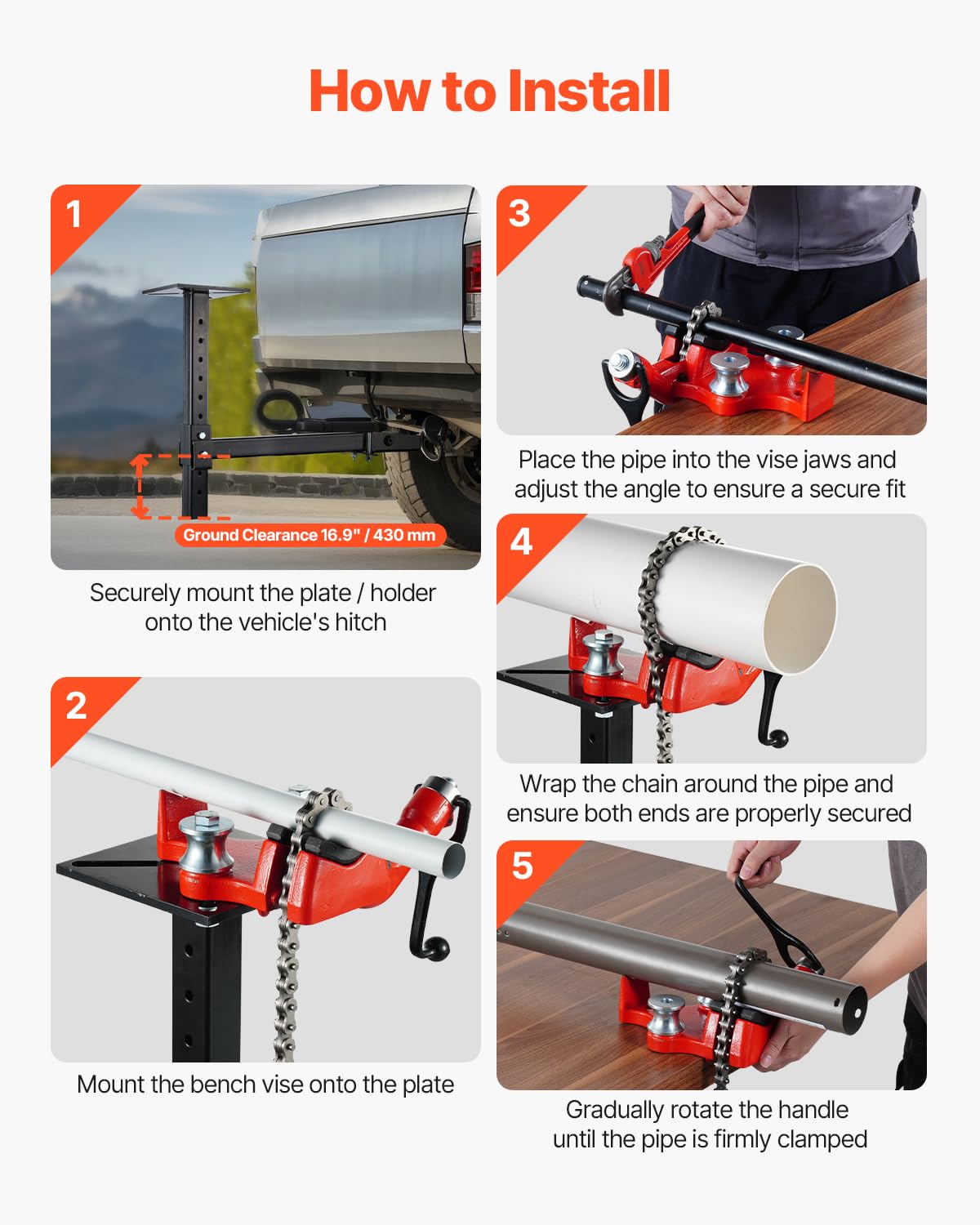 How to Install

1

Ground Clearance 16.9" / 430 mm

Securely mount the plate / holder onto the vehicle's hitch

2

Mount the bench vise onto the plate

3

Place the pipe into the vise jaws and adjust the angle to ensure a secure fit

4

Wrap the chain around the pipe and ensure both ends are properly secured

5

Gradually rotate the handle until the pipe is firmly clamped