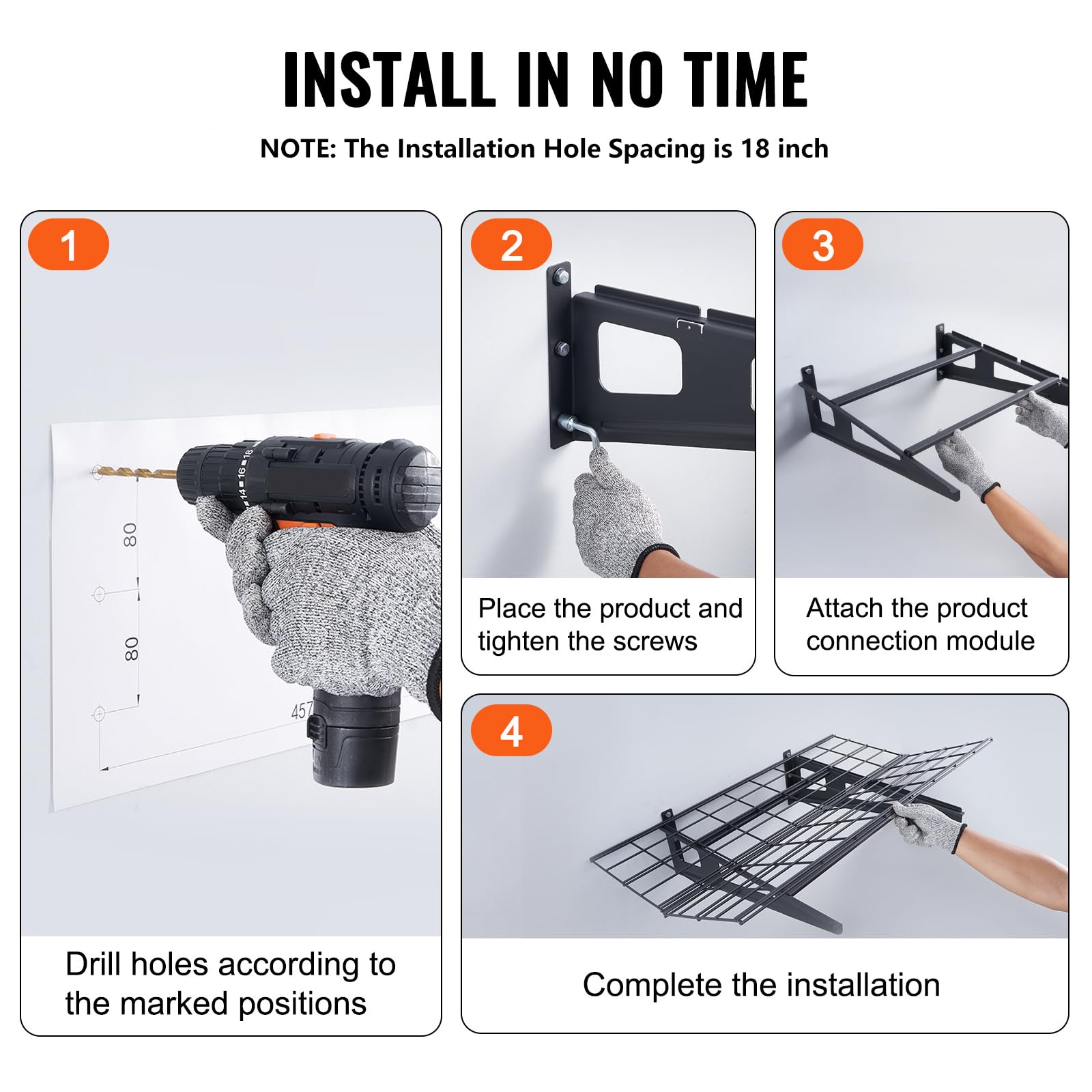 INSTALL IN NO TIME

NOTE: The Installation Hole Spacing is 18 inch

1

14 16 18

80

80

457

Drill holes according to the marked positions

2

Place the product and tighten the screws

3

Attach the product connection module

4

Complete the installation