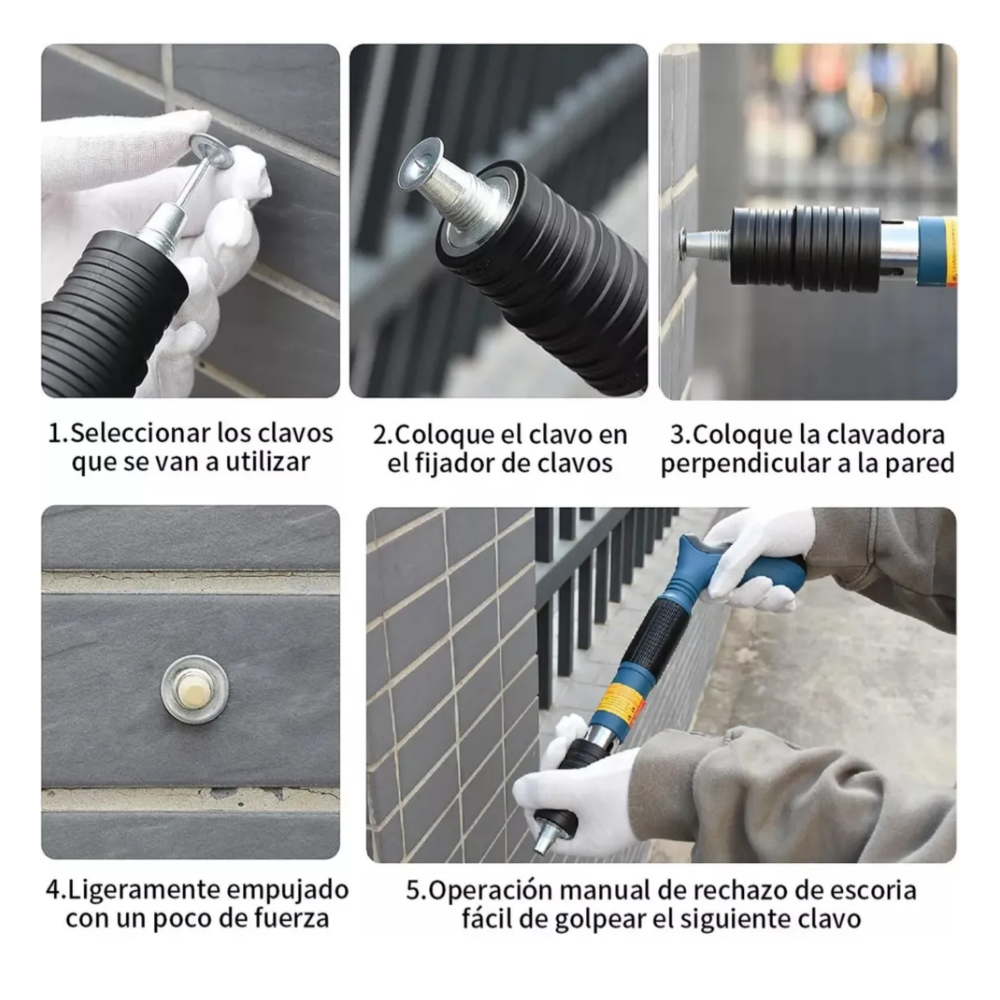 1.Seleccionar los clavos que se van a utilizar

2.Coloque el clavo en el fijador de clavos

3.Coloque la clavadora perpendicular a la pared

4.Ligeramente empujado con un poco de fuerza

5.Operación manual de rechazo de escoria fácil de golpear el siguiente clavo