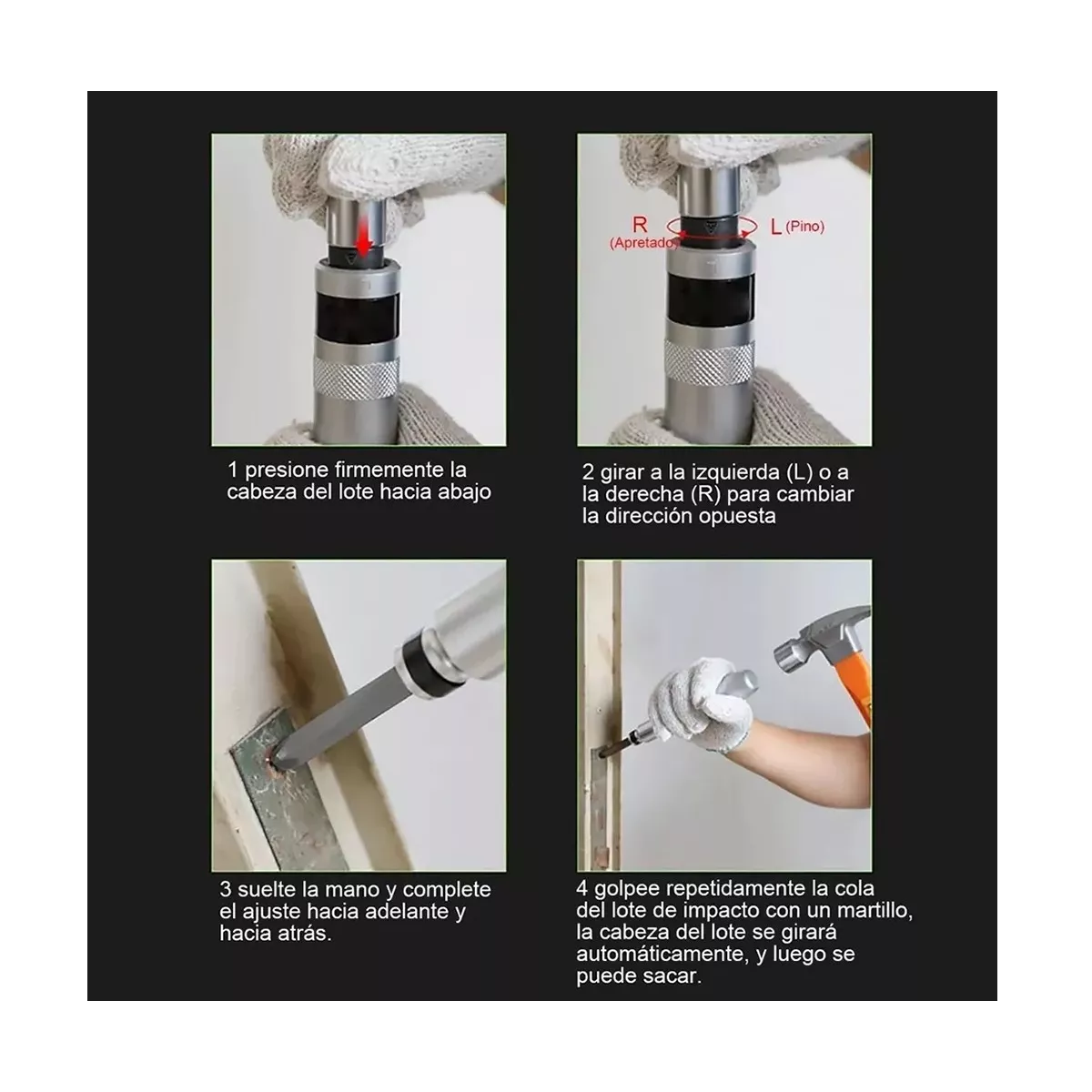 1 presione firmemente la cabeza del lote hacia abajo

R (Apretado) L (Pino)

2 girar a la izquierda (L) o a la derecha (R) para cambiar la dirección opuesta

3 suelte la mano y complete el ajuste hacia adelante y hacia atrás.

4 golpee repetidamente la cola del lote de impacto con un martillo, la cabeza del lote se girará automáticamente, y luego se puede sacar.