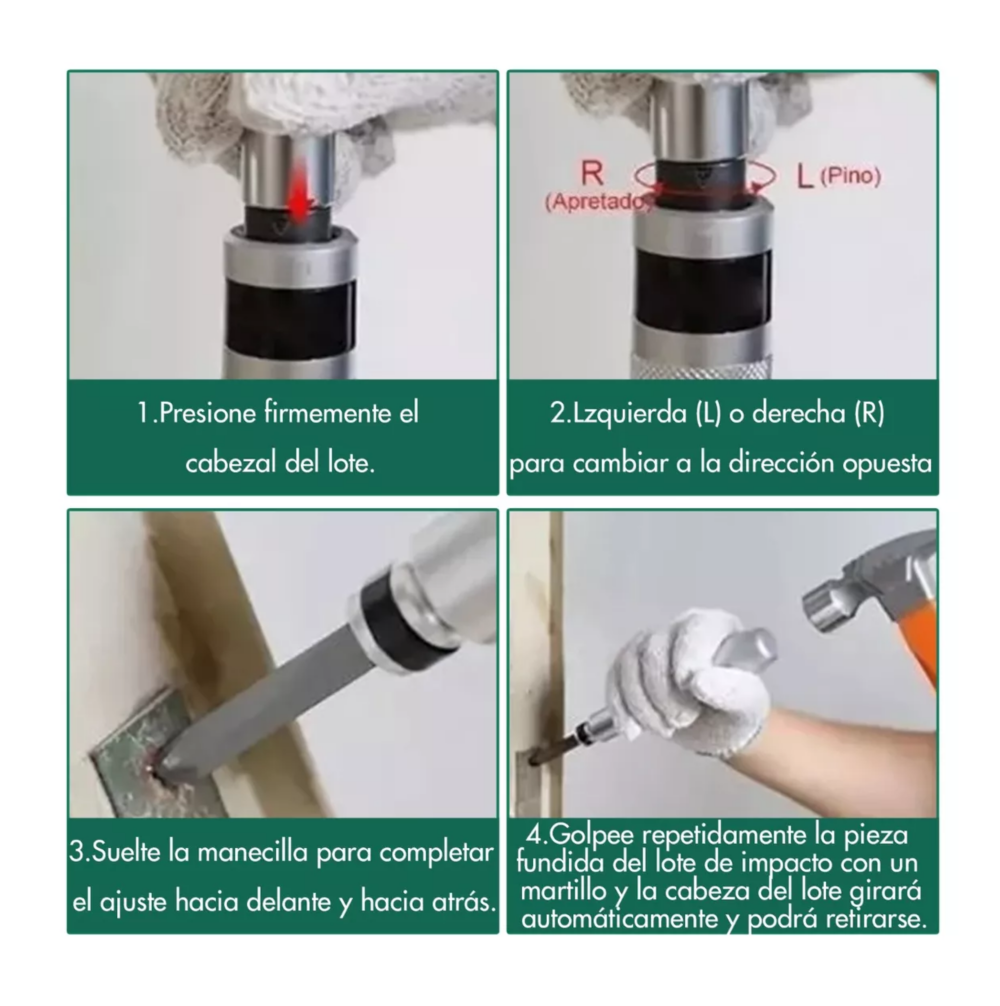 1.Presione firmemente el cabezal del lote.

R
(Apretado)
L (Pino)

2.Lzquierda (L) o derecha (R) para cambiar a la dirección opuesta

3.Suelte la manecilla para completar el ajuste hacia delante y hacia atrás.

4.Golpee repetidamente la pieza fundida del lote de impacto con un martillo y la cabeza del lote girará automáticamente y podrá retirarse.