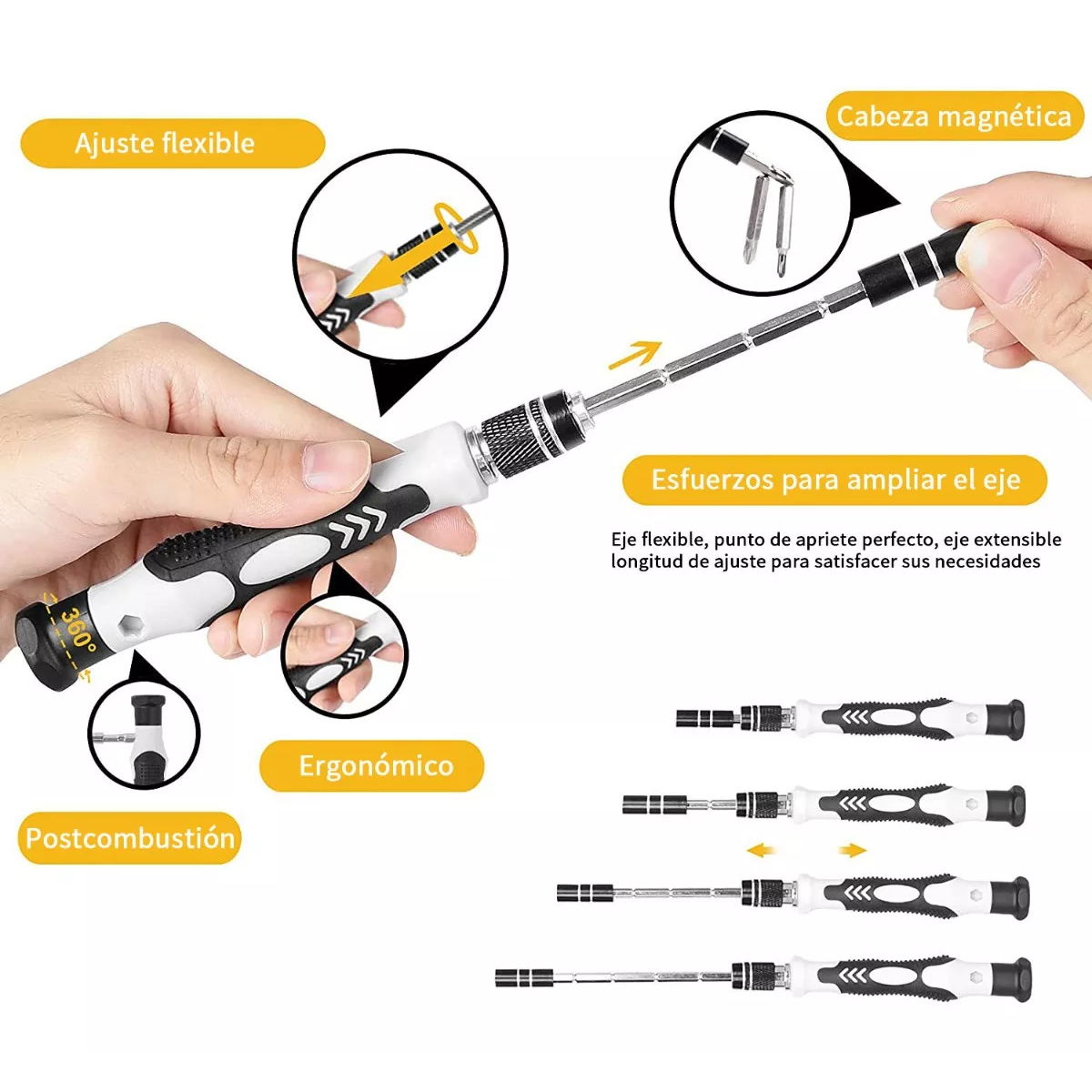 Ajuste flexible

Cabeza magnética

Esfuerzos para ampliar el eje

Eje flexible, punto de apriete perfecto, eje extensible longitud de ajuste para satisfacer sus necesidades

360°

Ergonómico

Postcombustión