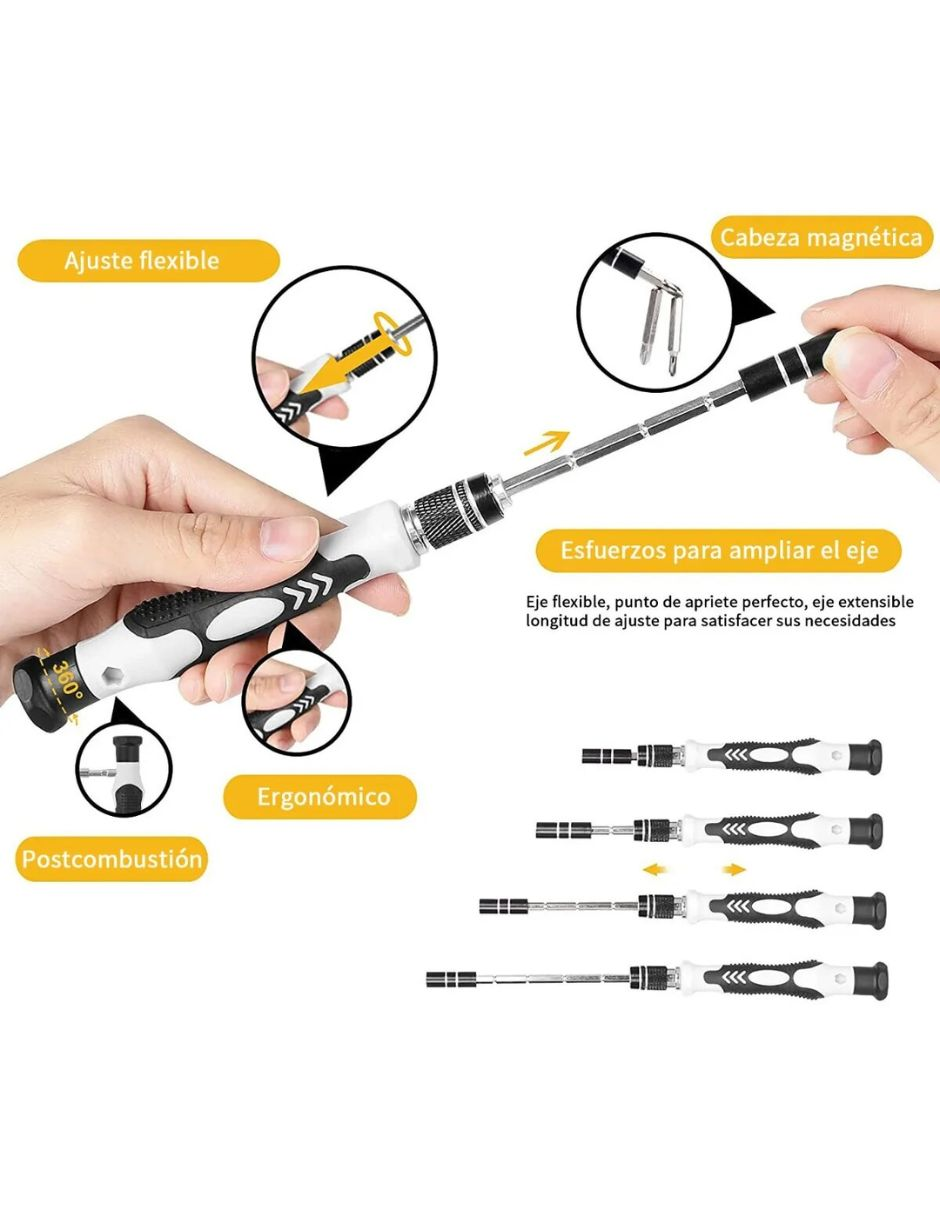 Ajuste flexible

Cabeza magnética

Esfuerzos para ampliar el eje

Eje flexible, punto de apriete perfecto, eje extensible longitud de ajuste para satisfacer sus necesidades

360°

Ergonómico

Postcombustión