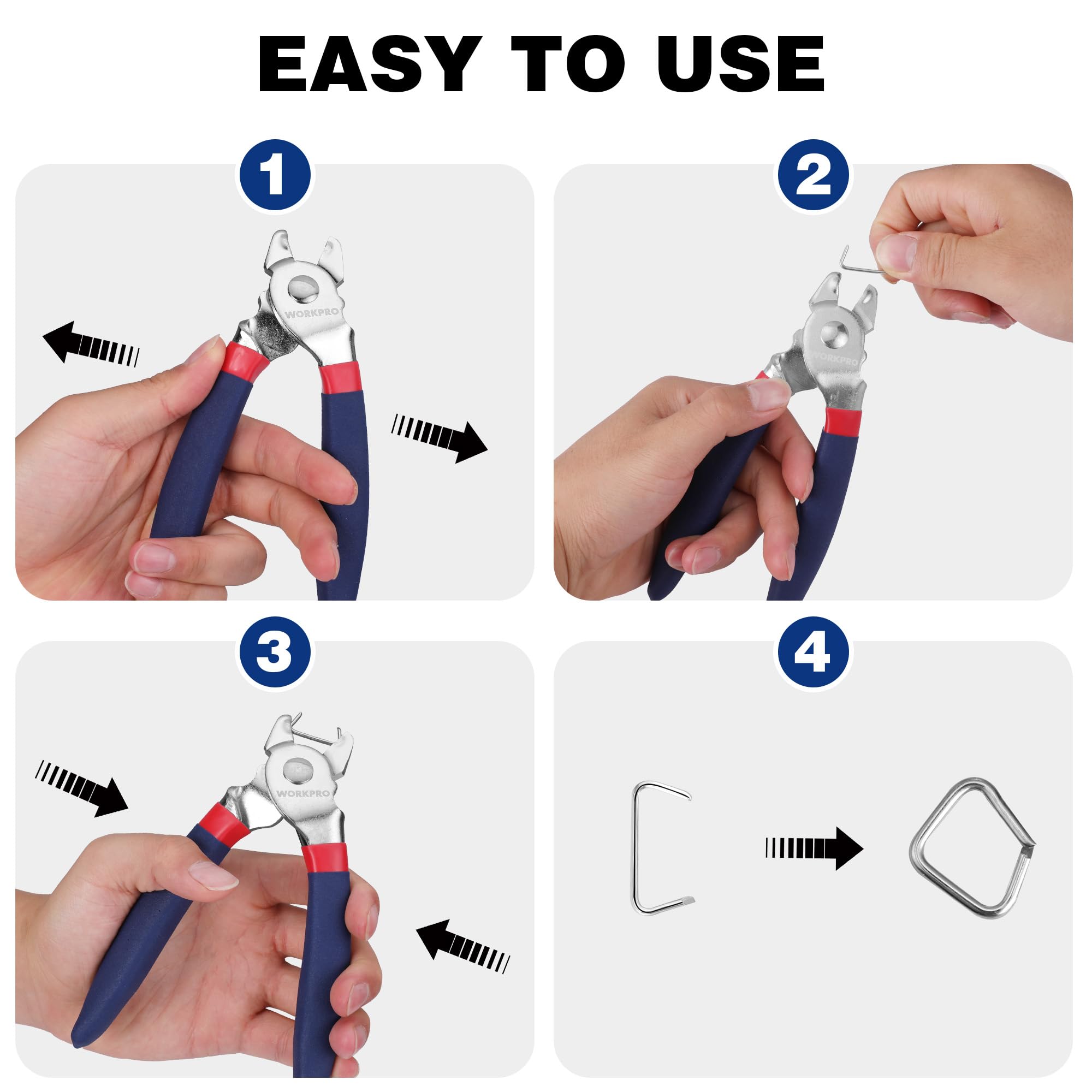 EASY TO USE

1

WORKPRO

2

WORKPRO

3

WORKPRO

4